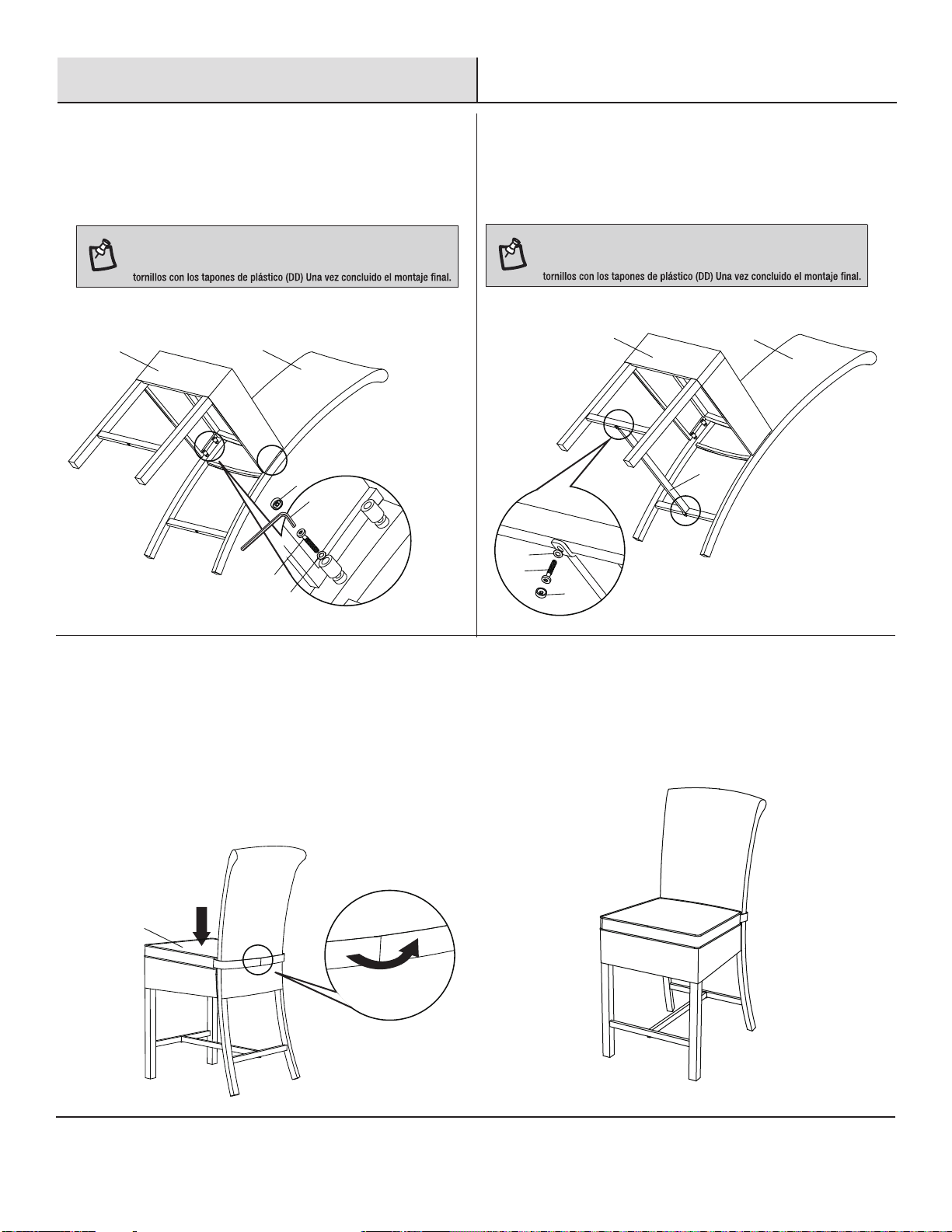 tornillos con los tapones de plástico (DD) Una vez concluido el montaje final.

tornillos con los tapones de plástico (DD) Una vez concluido el montaje final.