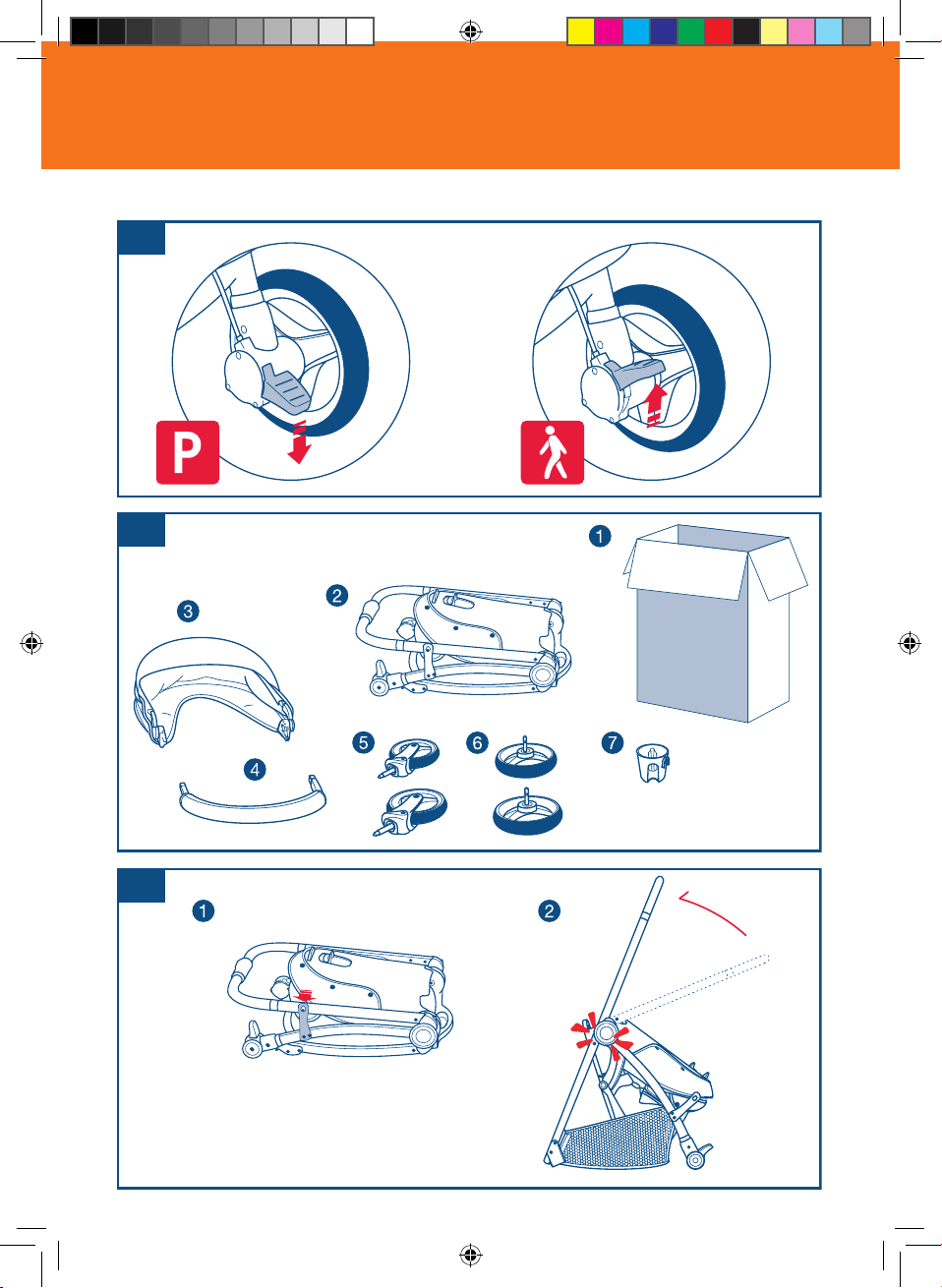 P

1

2

3

4

5

6

7

1

2