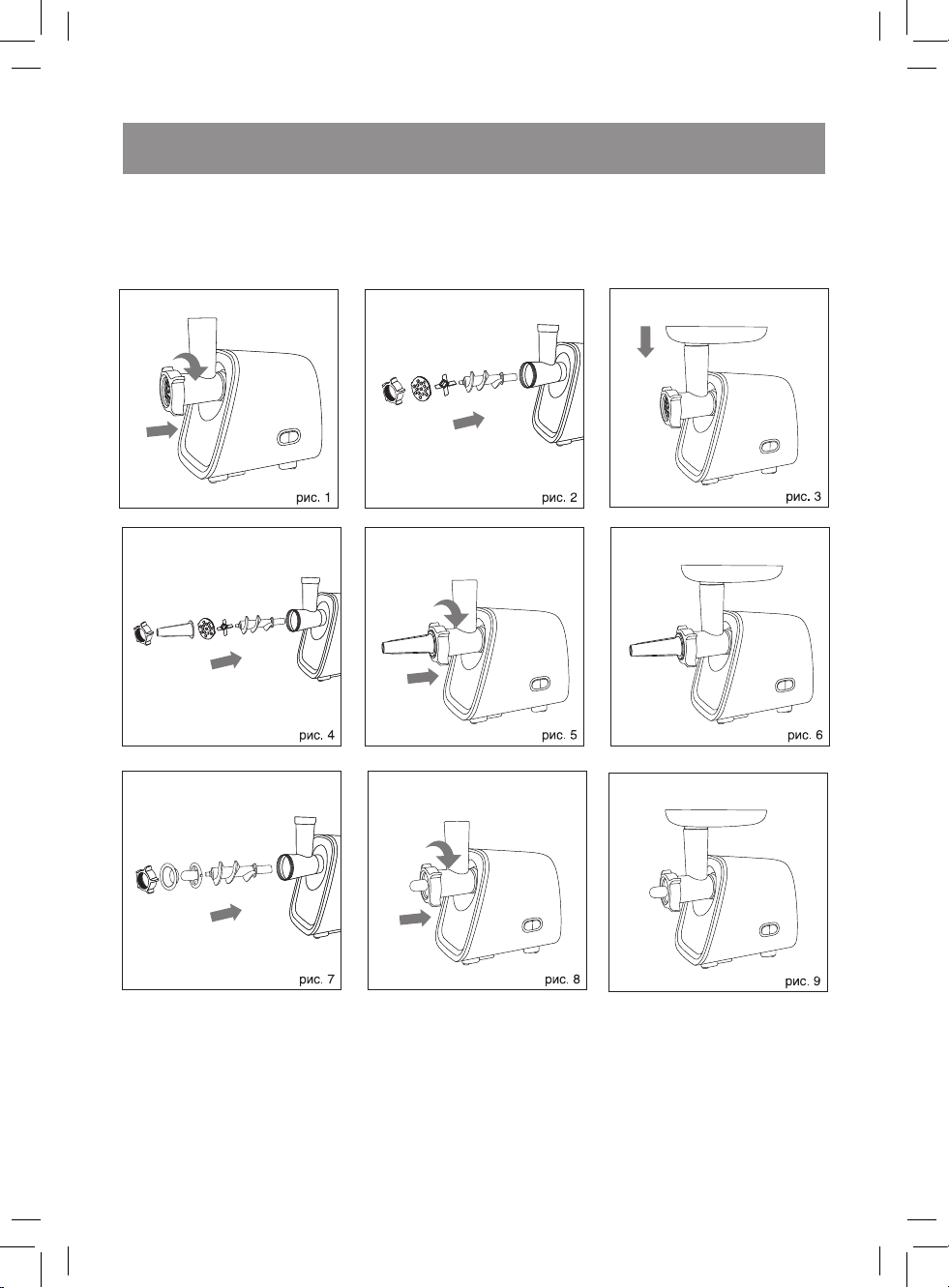 рис. 1

рис. 2

рис. 3

рис. 4

рис. 5

рис. 6

рис. 7

рис. 8

рис. 9