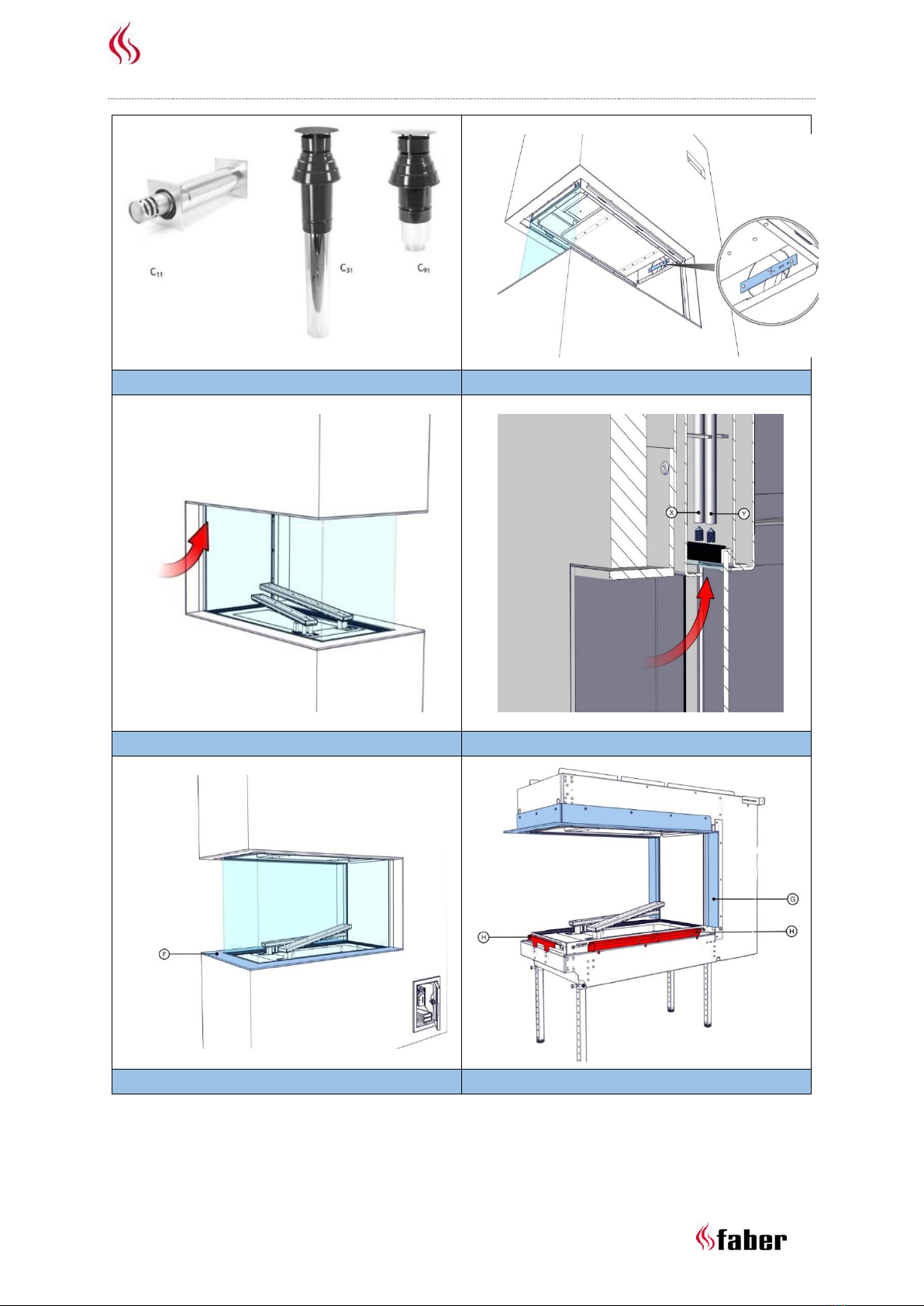 $C_{11}$

$C_{31}$

$C_{91}$

X

Y

F

G

H

H

faber