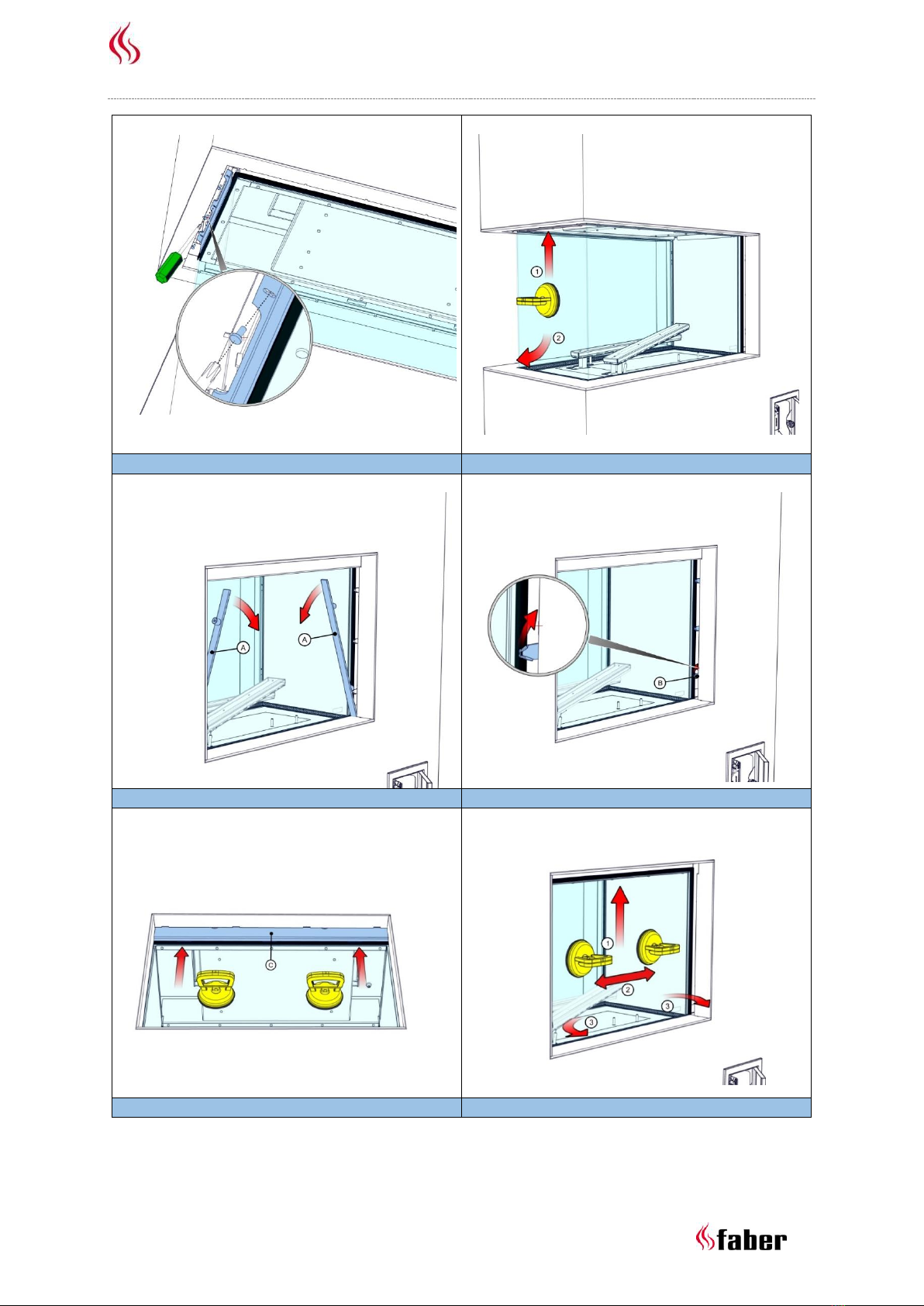 1
2
A
A
B
C
1
2
3
3
faber