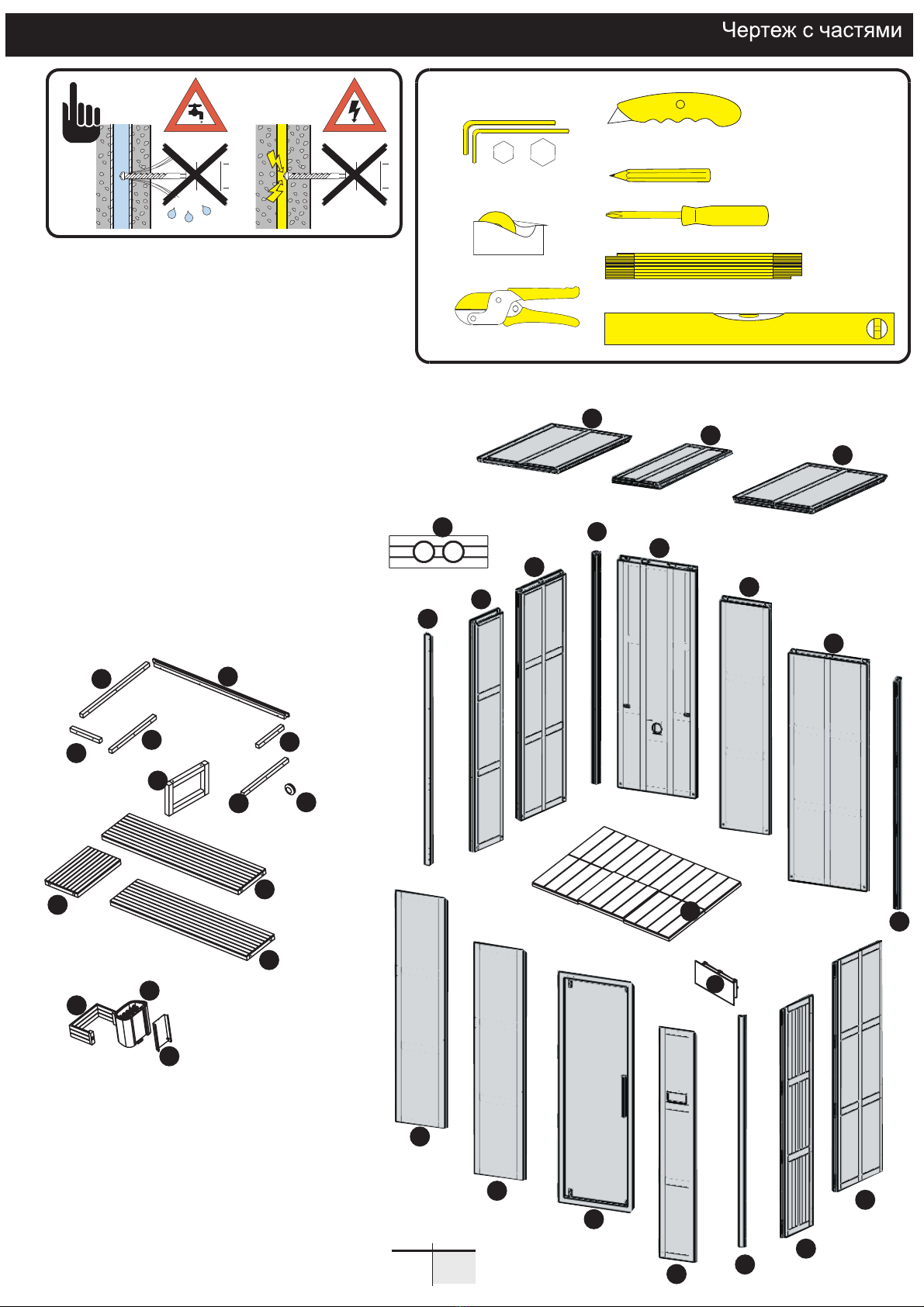 Чертеж с частями