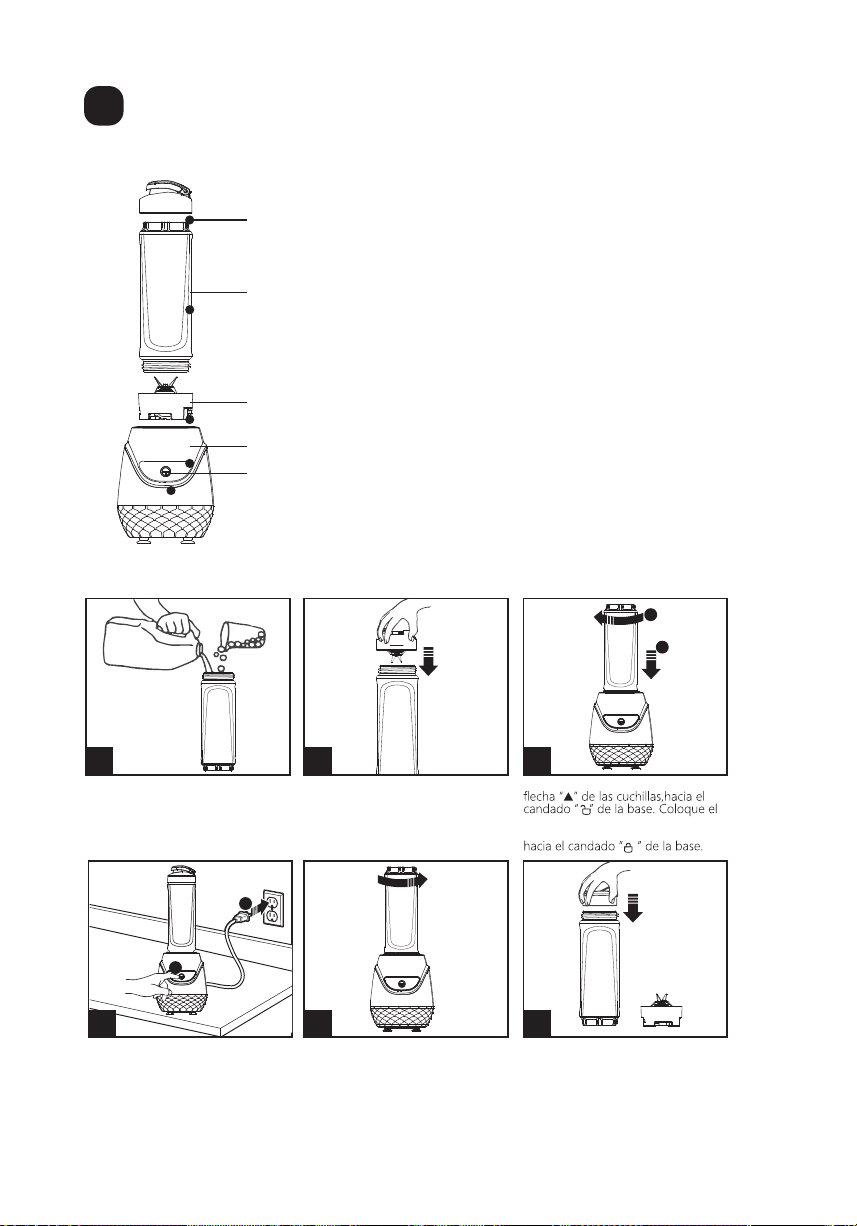 flecha "▲" de las cuchillas,hacia el candado "🔓" de la base. Coloque el

hacia el candado "🔒" de la base.