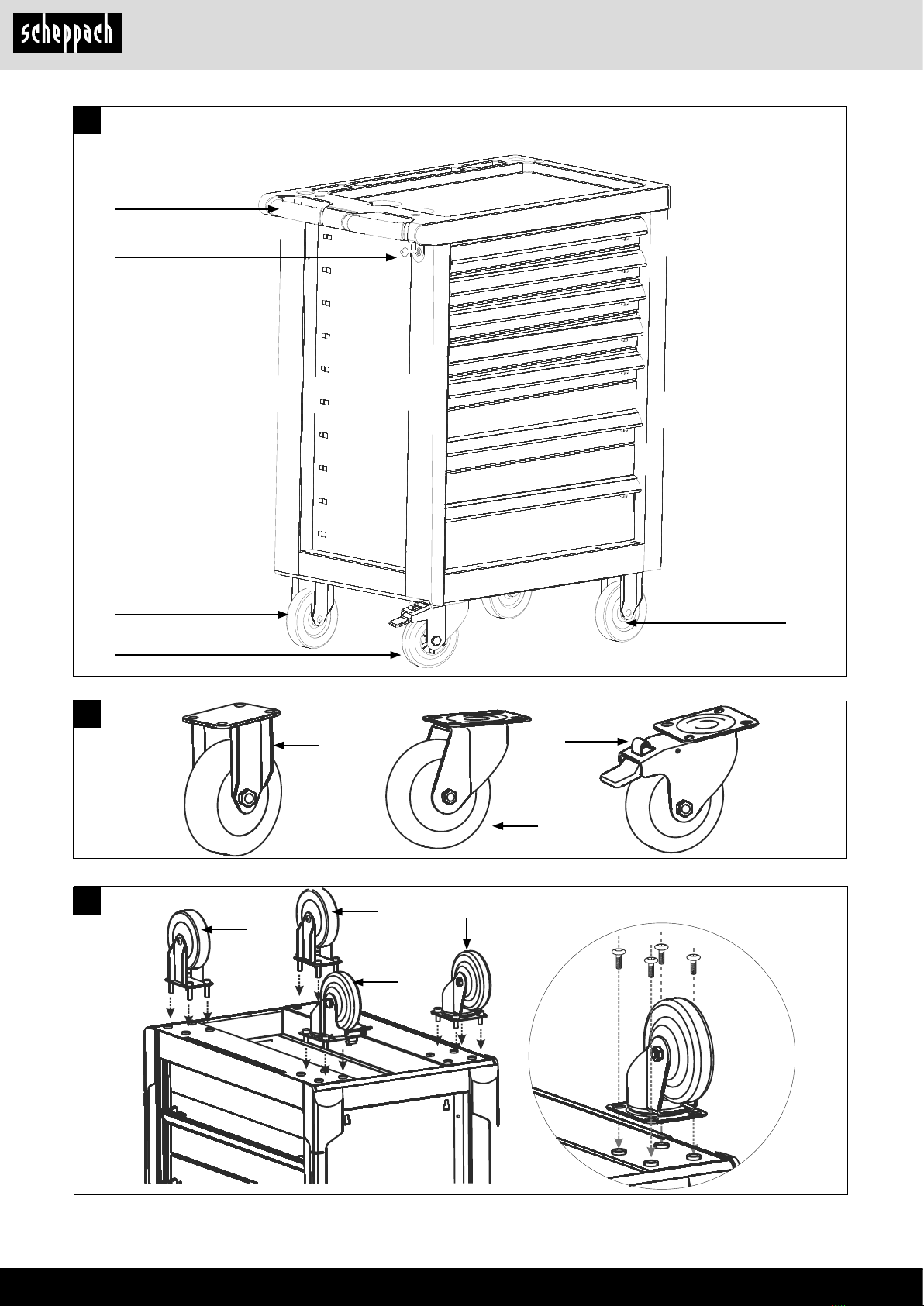 scheppach