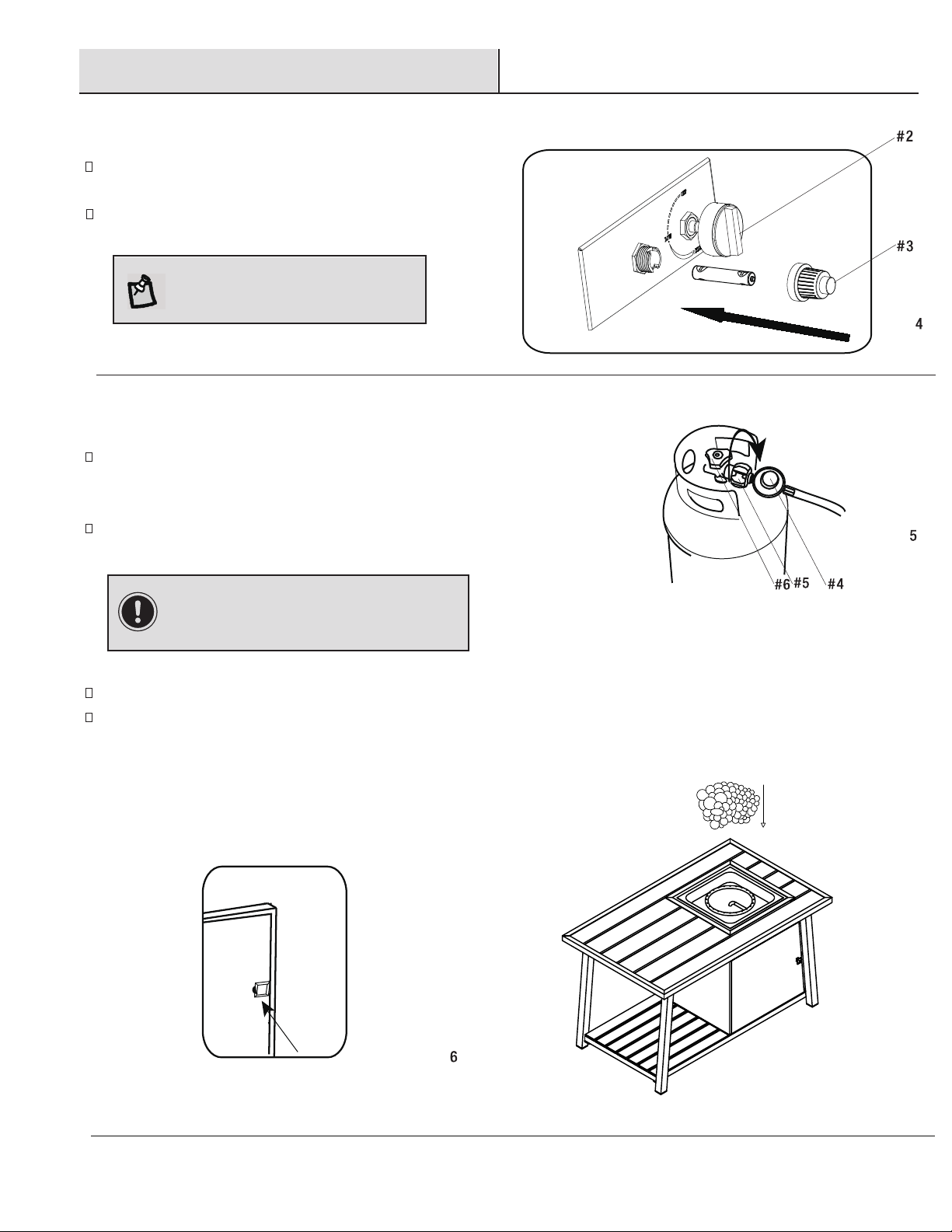 #2

#3

4

5

#6 #5 #4

6