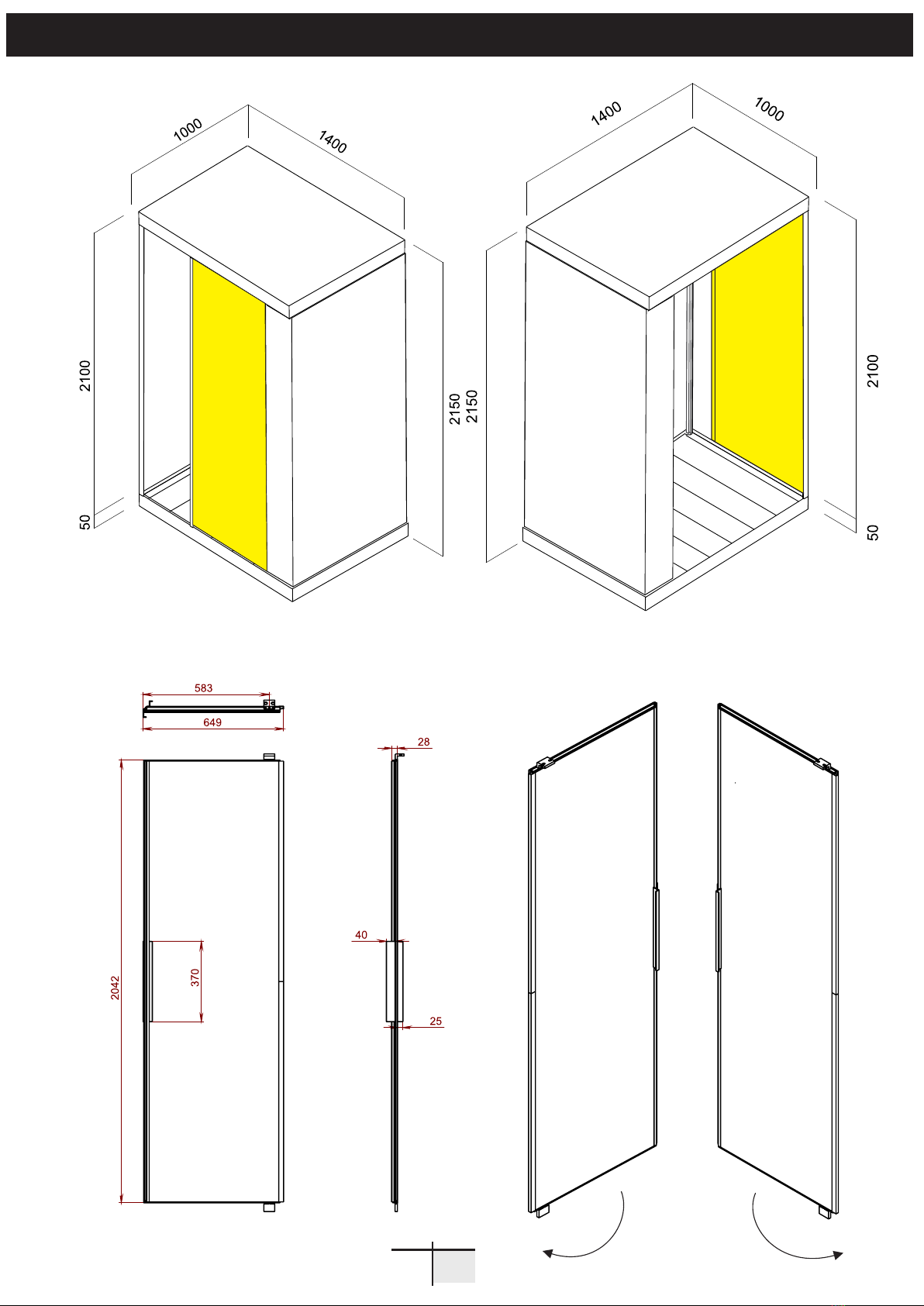 1000
1400
2100
50
2150
1400
1000
2150
2100
50
583
649
2042
370
28
40
25