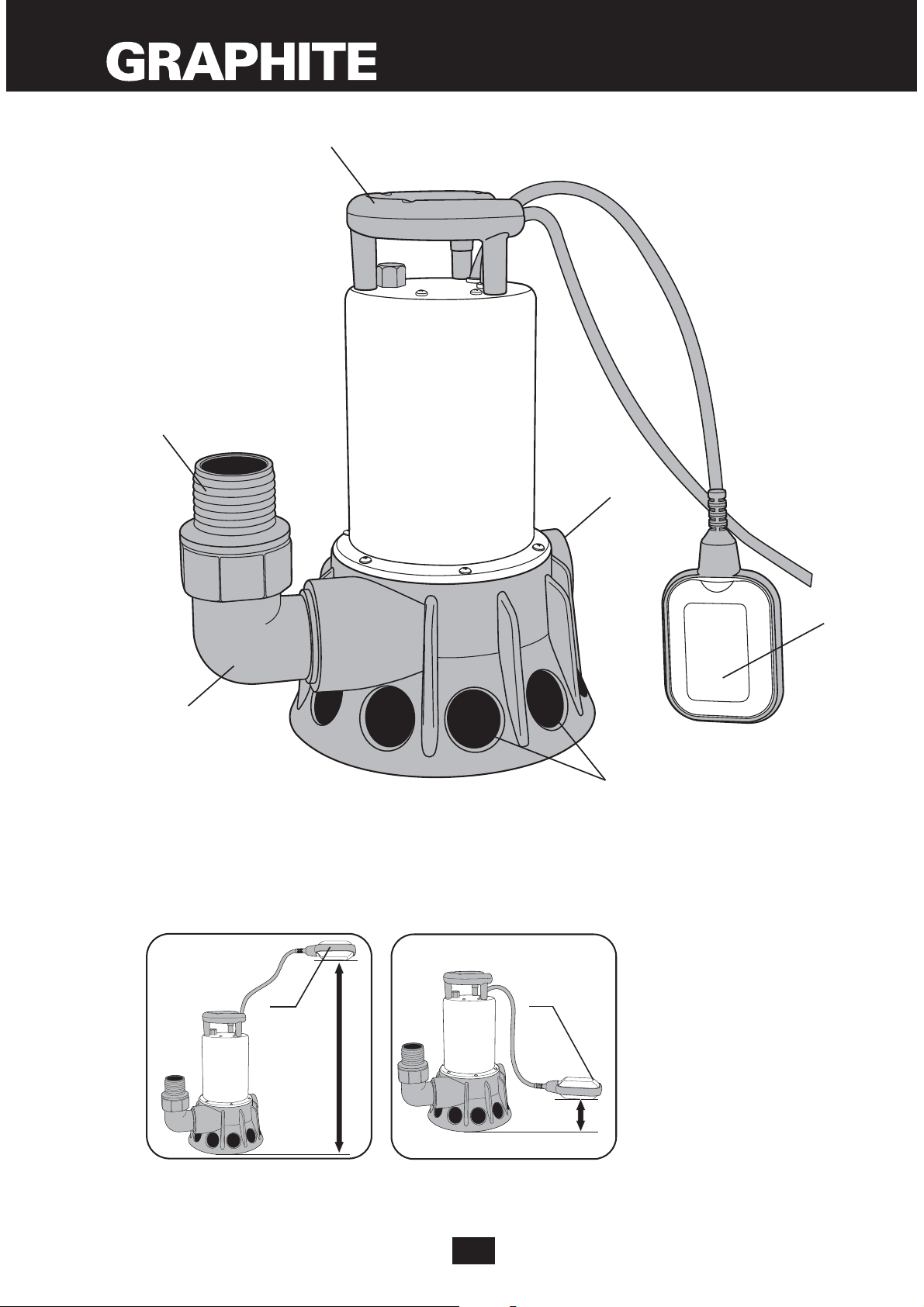 GRAPHITE