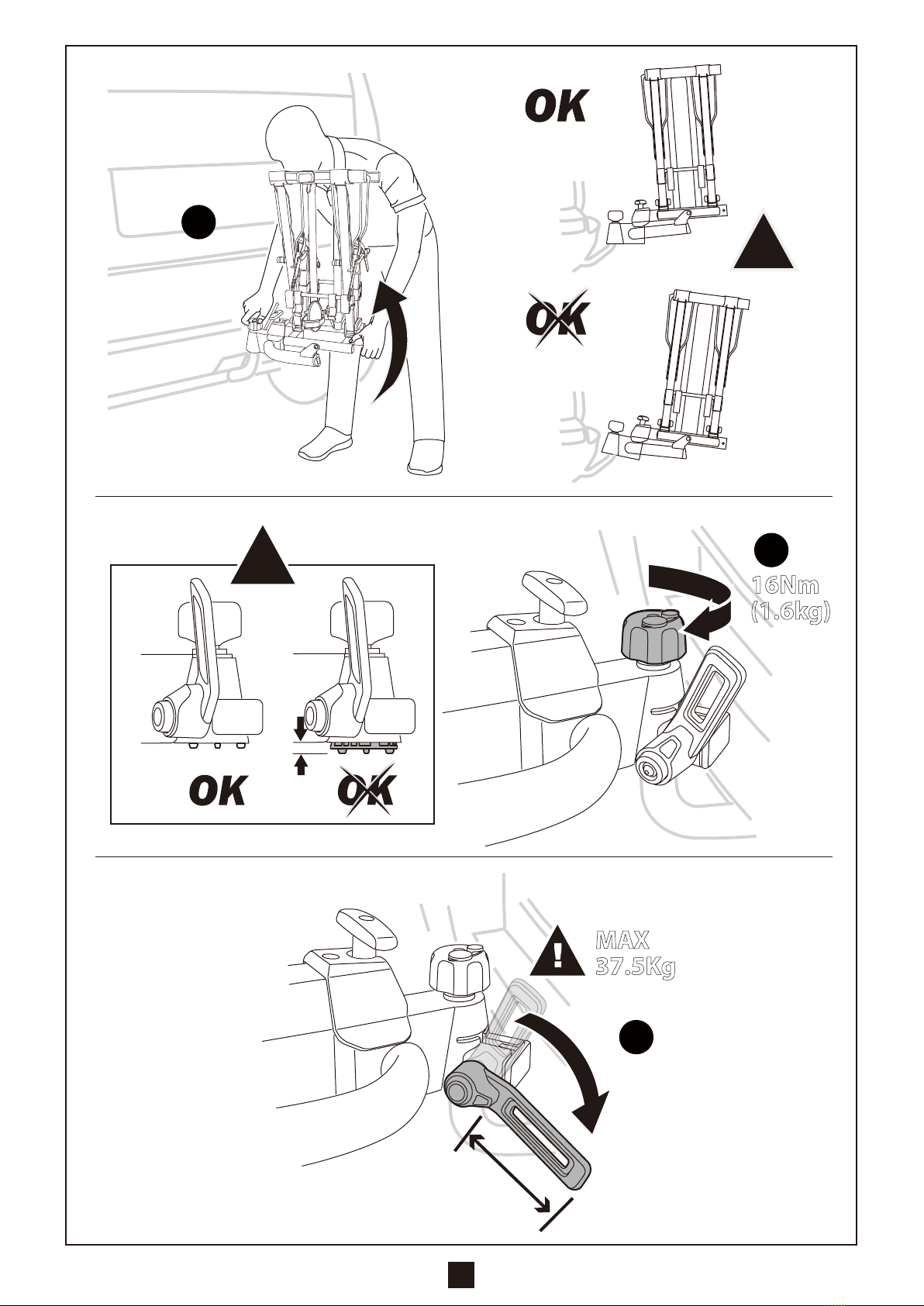 OK

OK

OK

OK

16Nm
(1.6kg)

MAX
37.5Kg