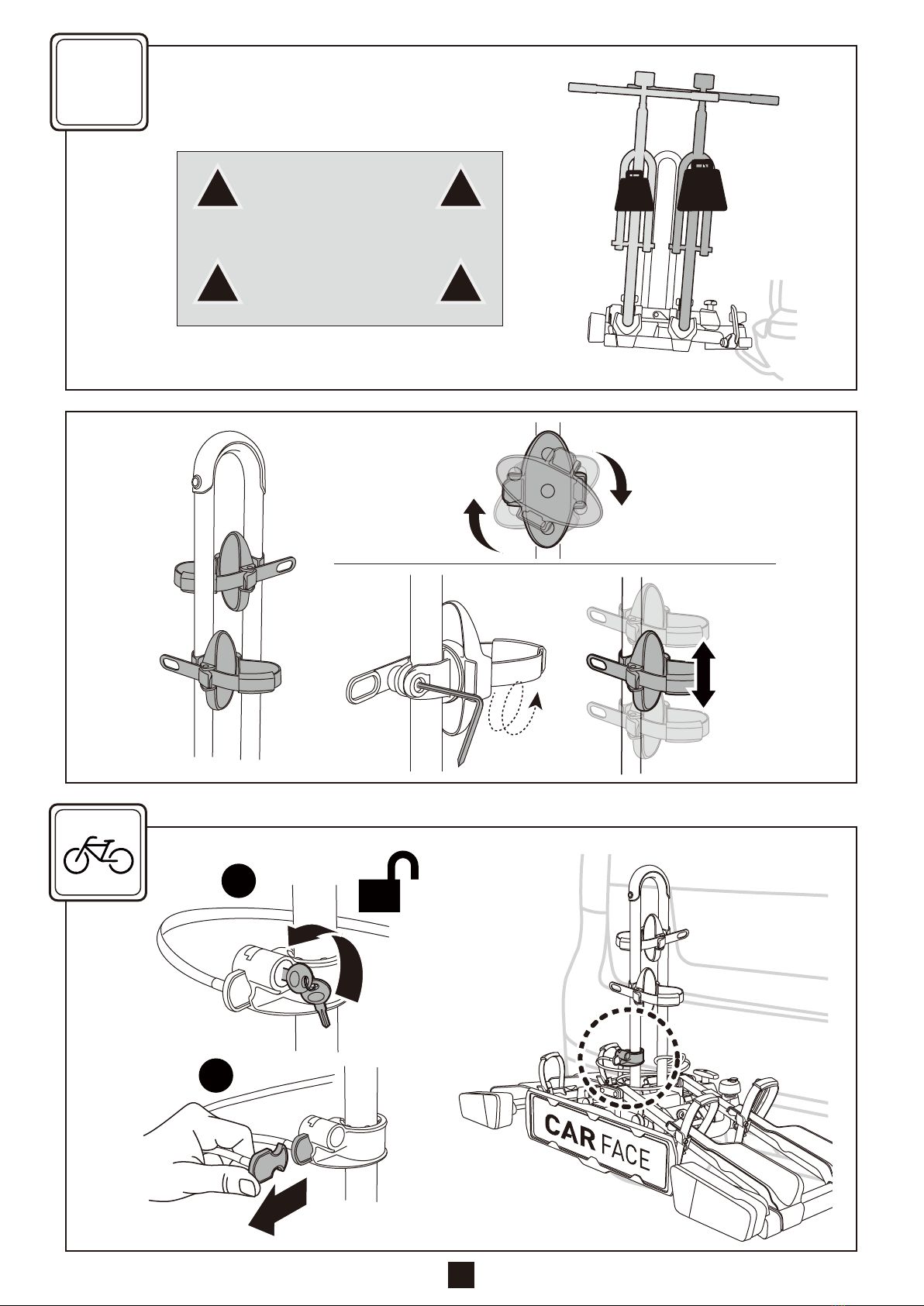 CAR FACE