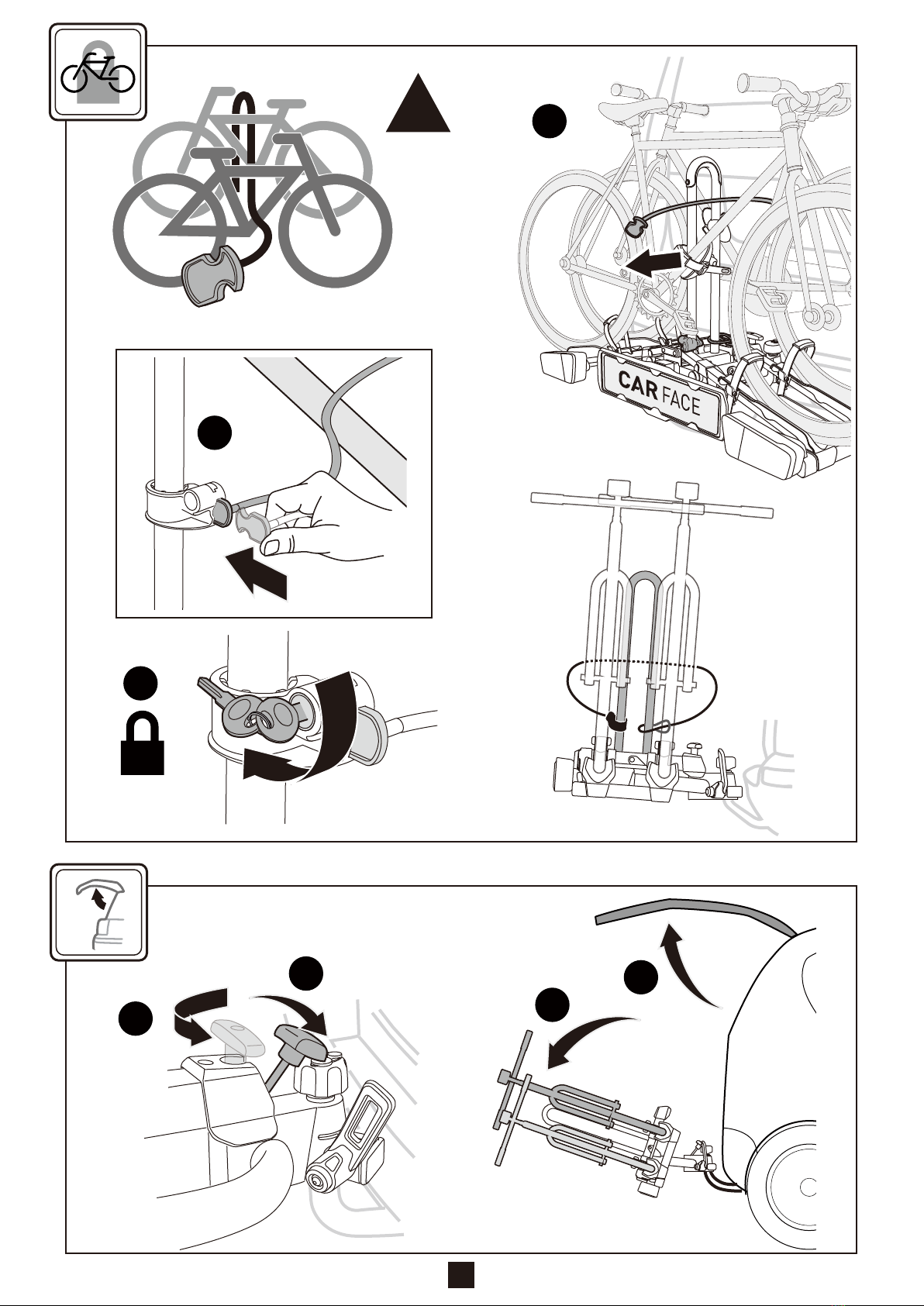 CAR FACE