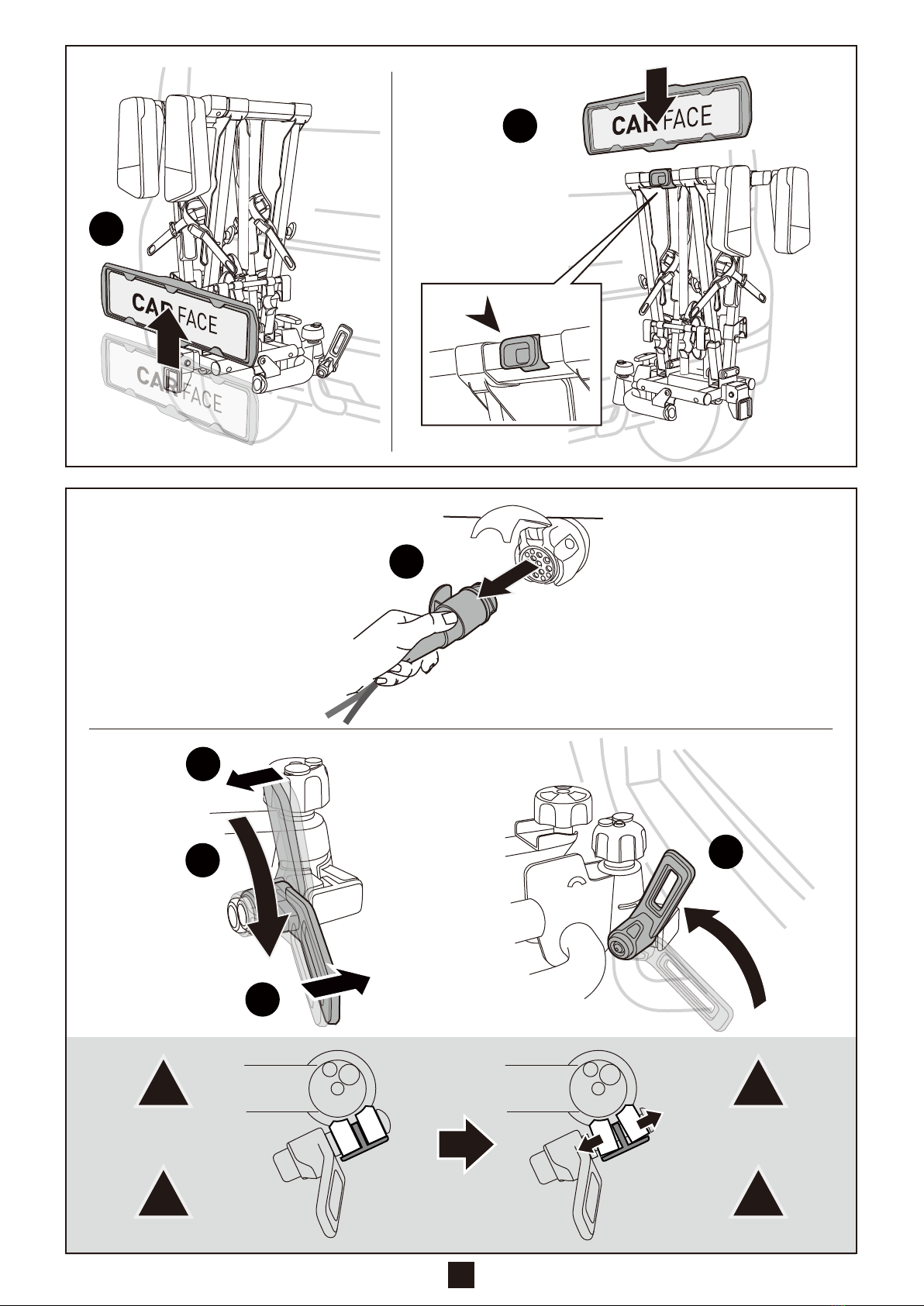 CAR FACE

CAR FACE

CAR FACE