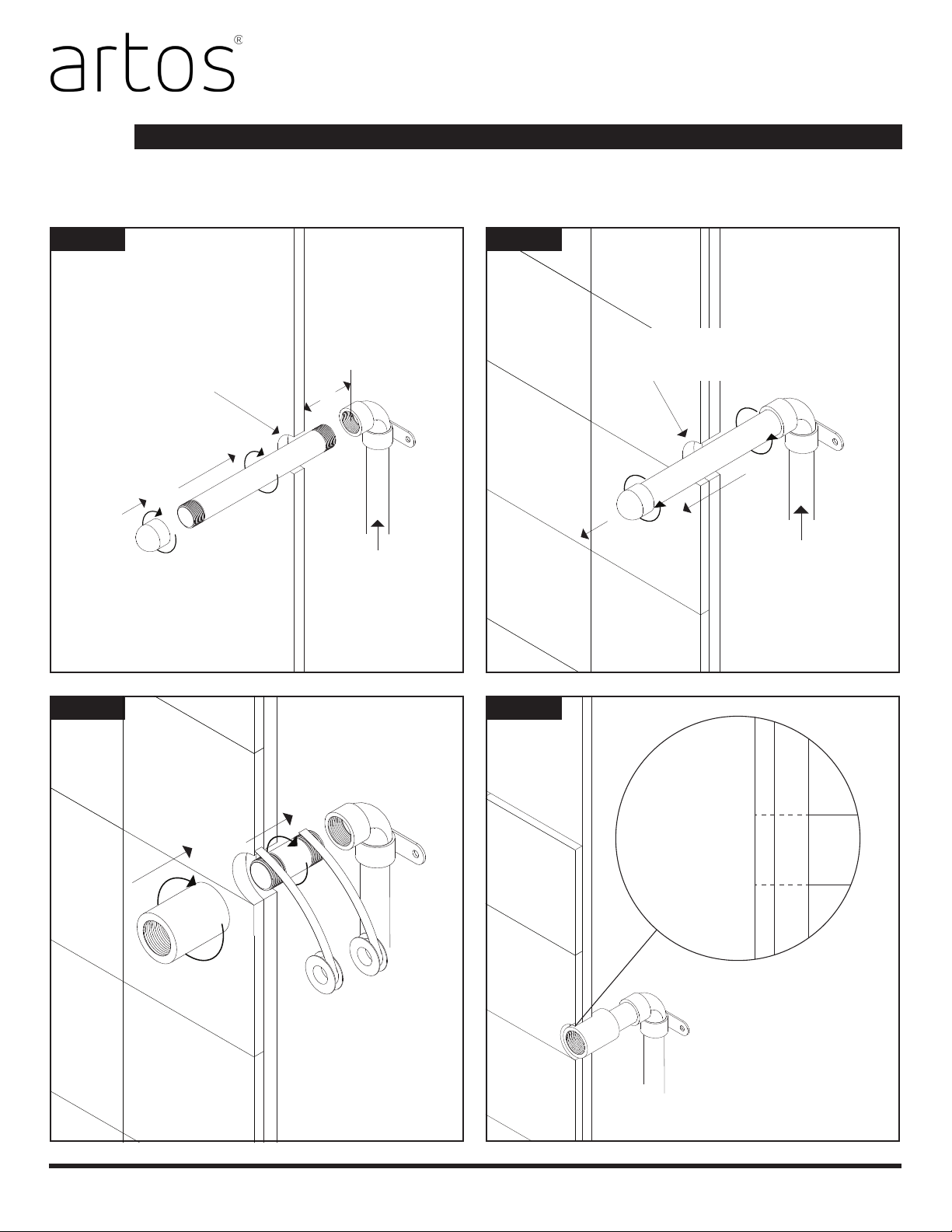 artos®