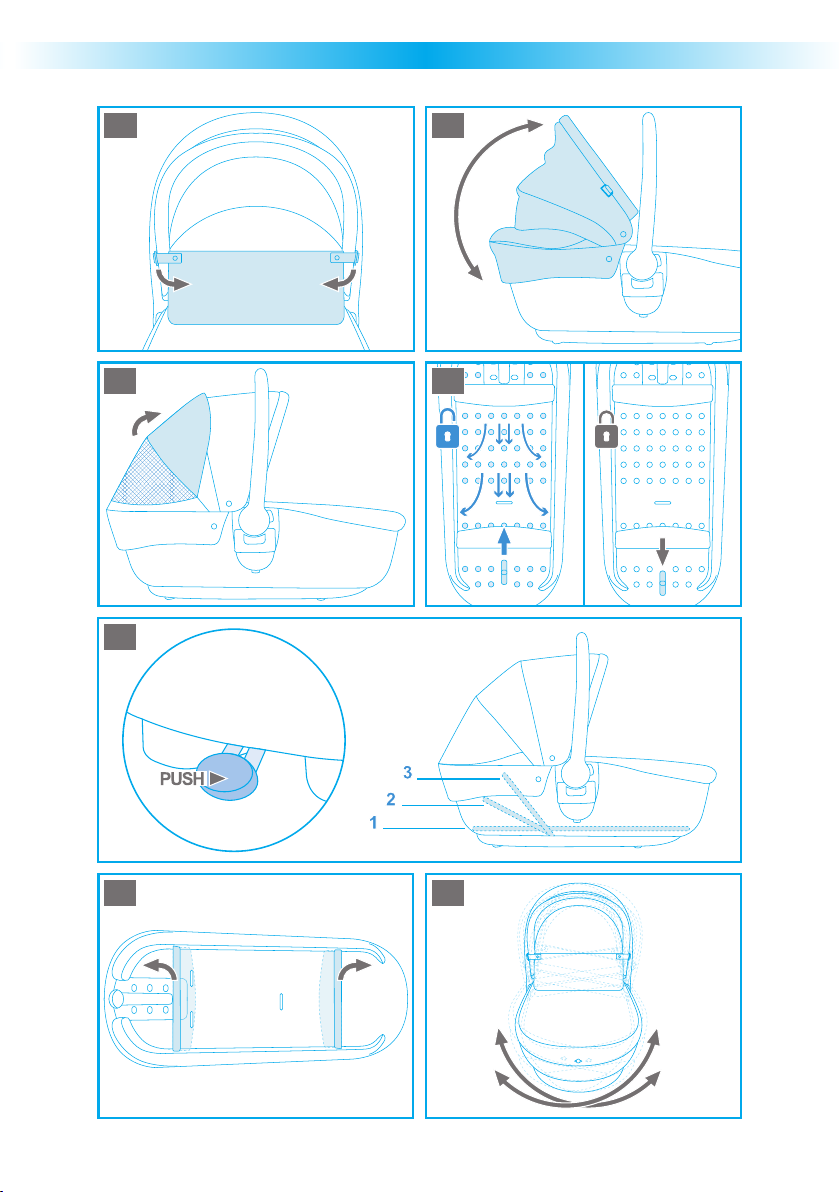 PUSH

3

2

1