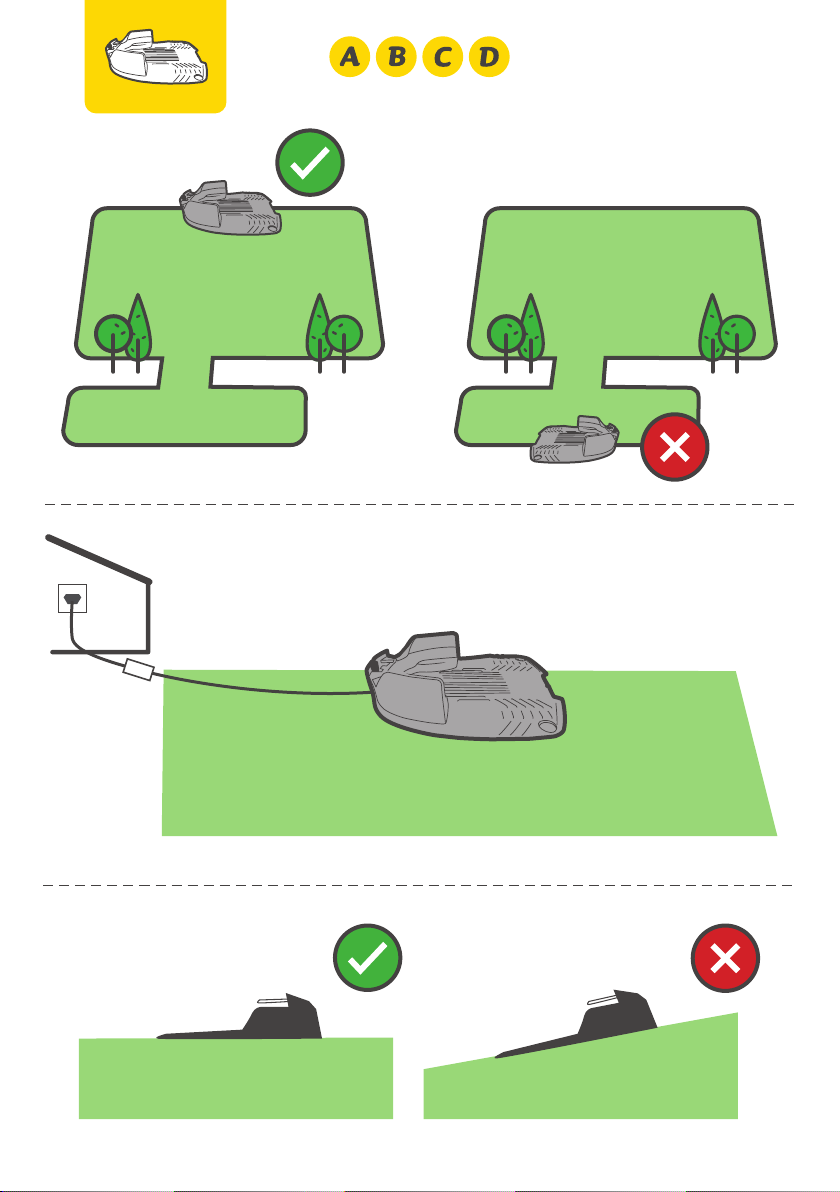 A B C D