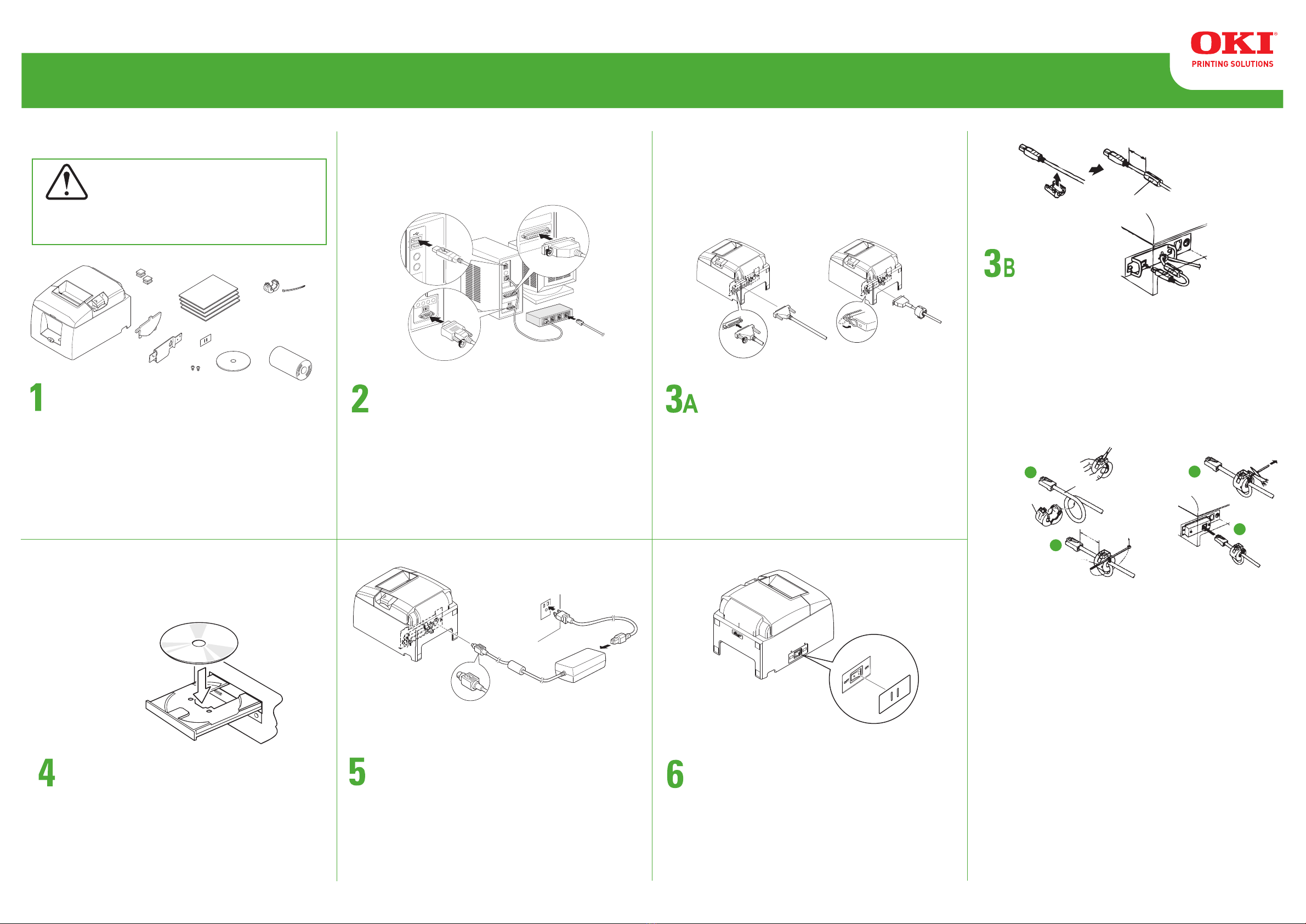 OKI
PRINTING SOLUTIONS

1

2

3A

3B

4

5

6