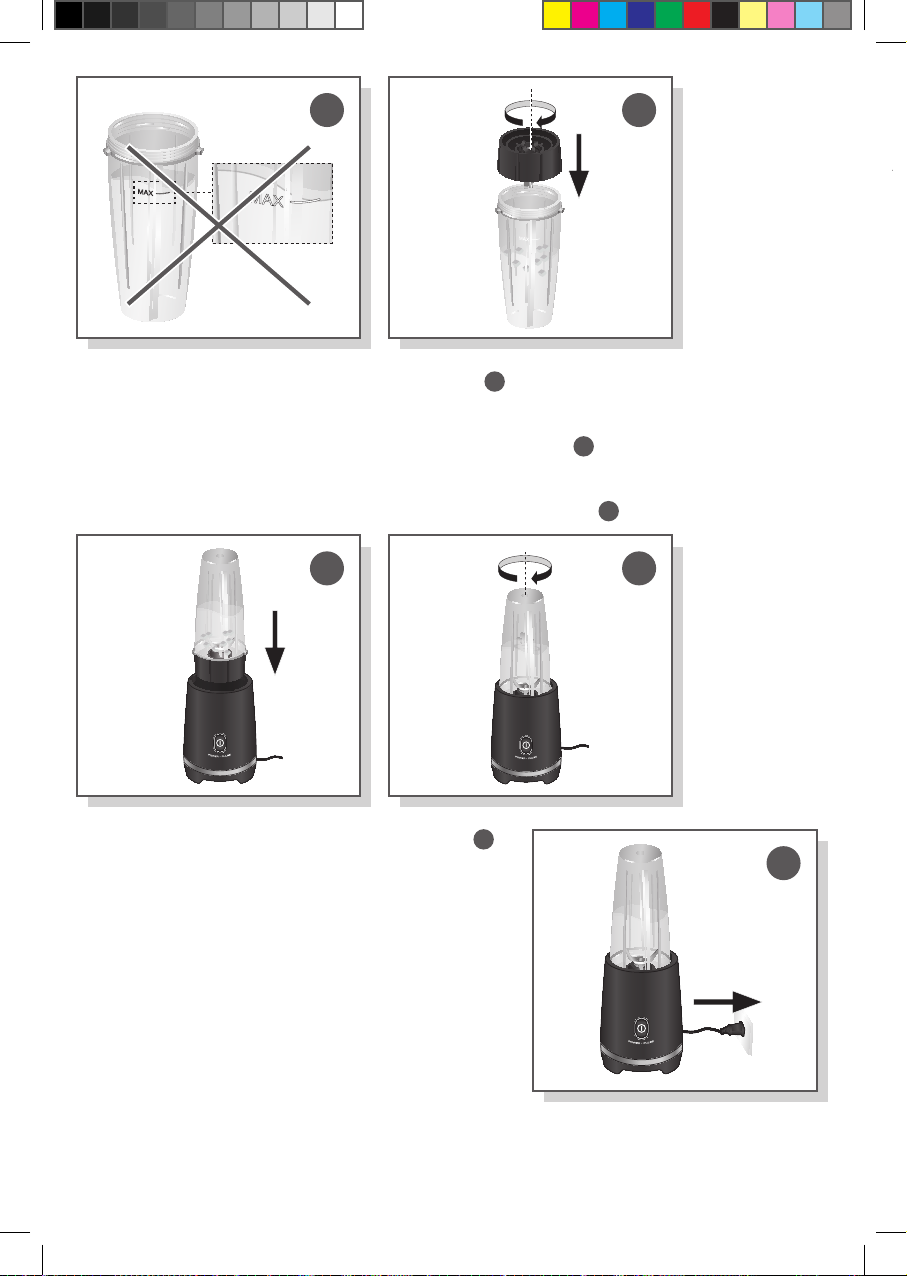 MAX

MAX