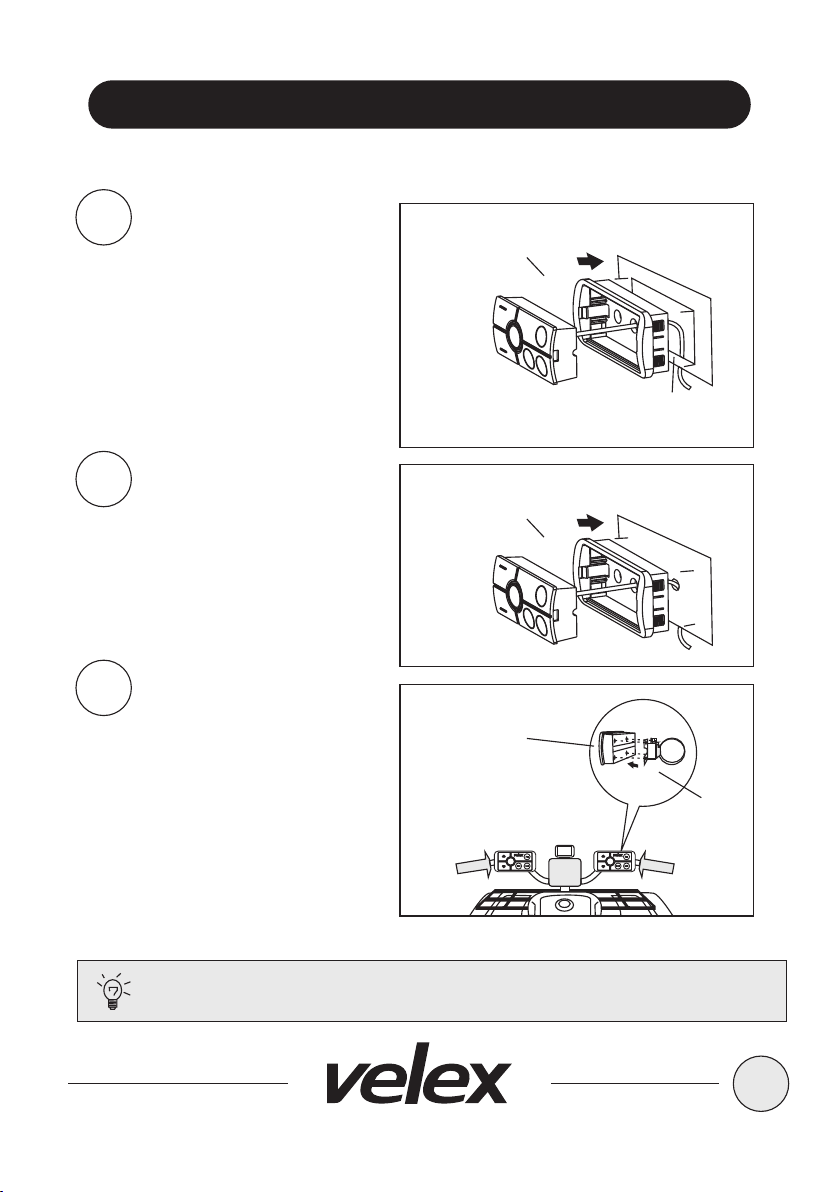 velex