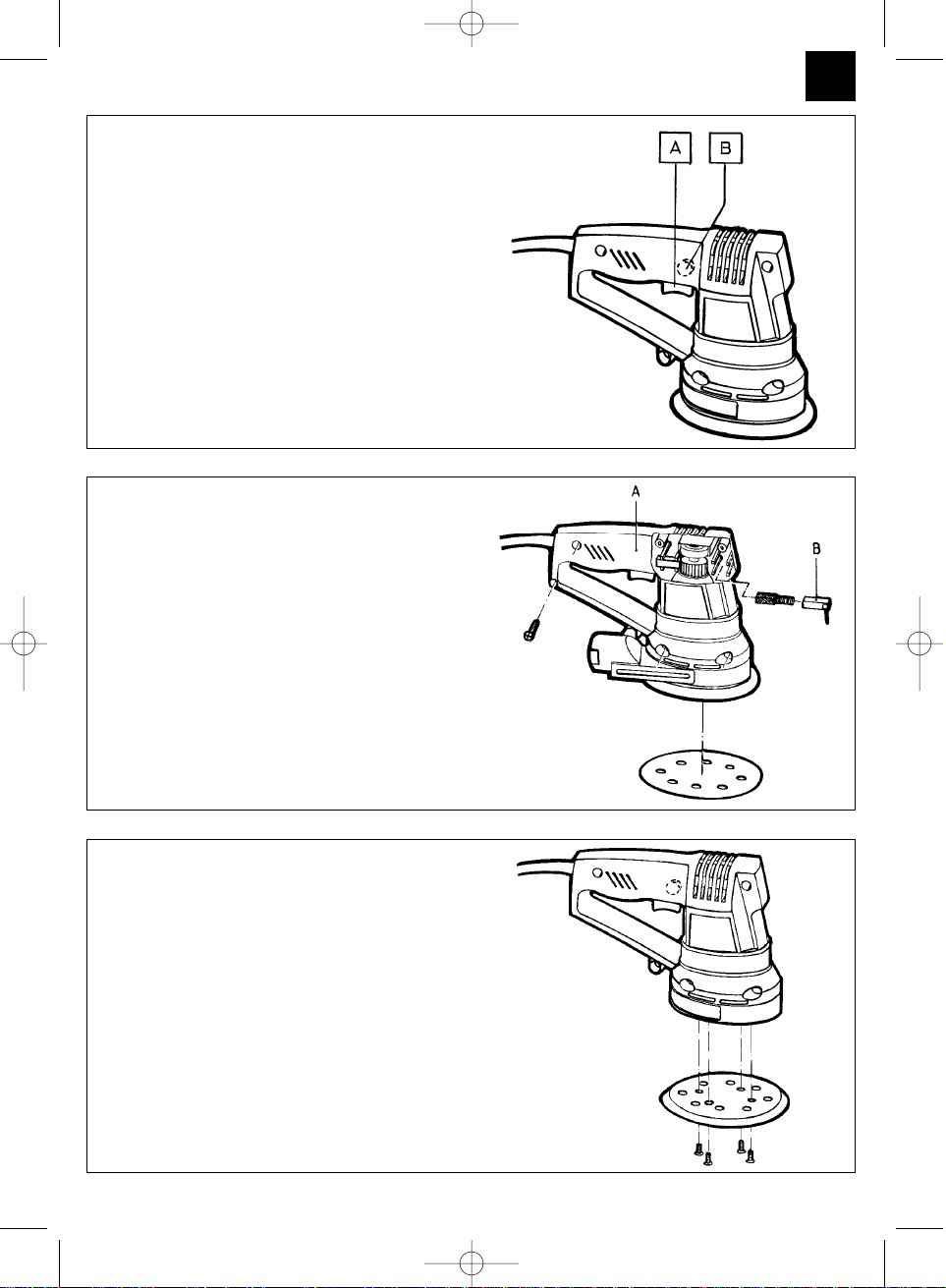 A
B

A
B