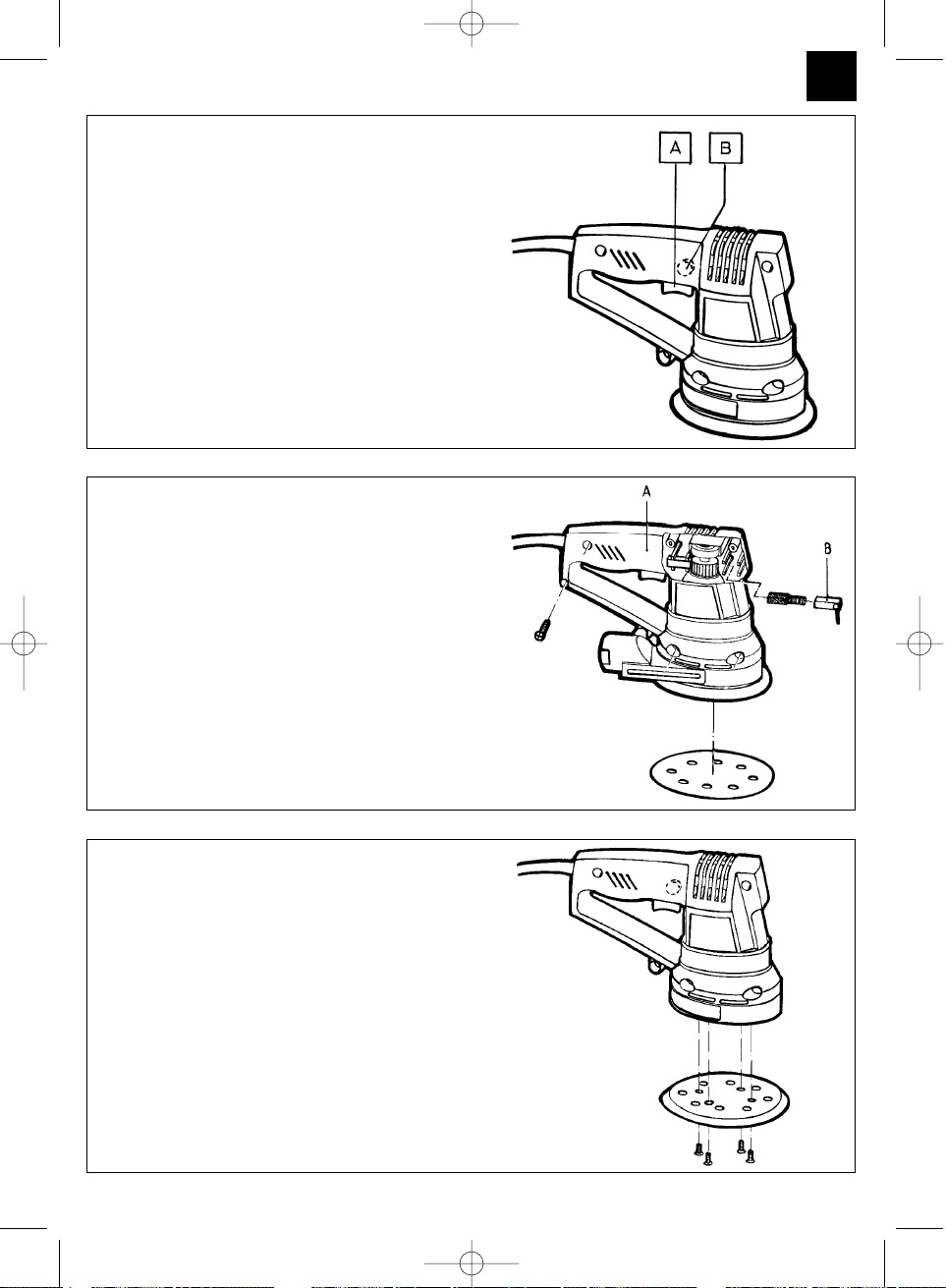 A
B

A
B