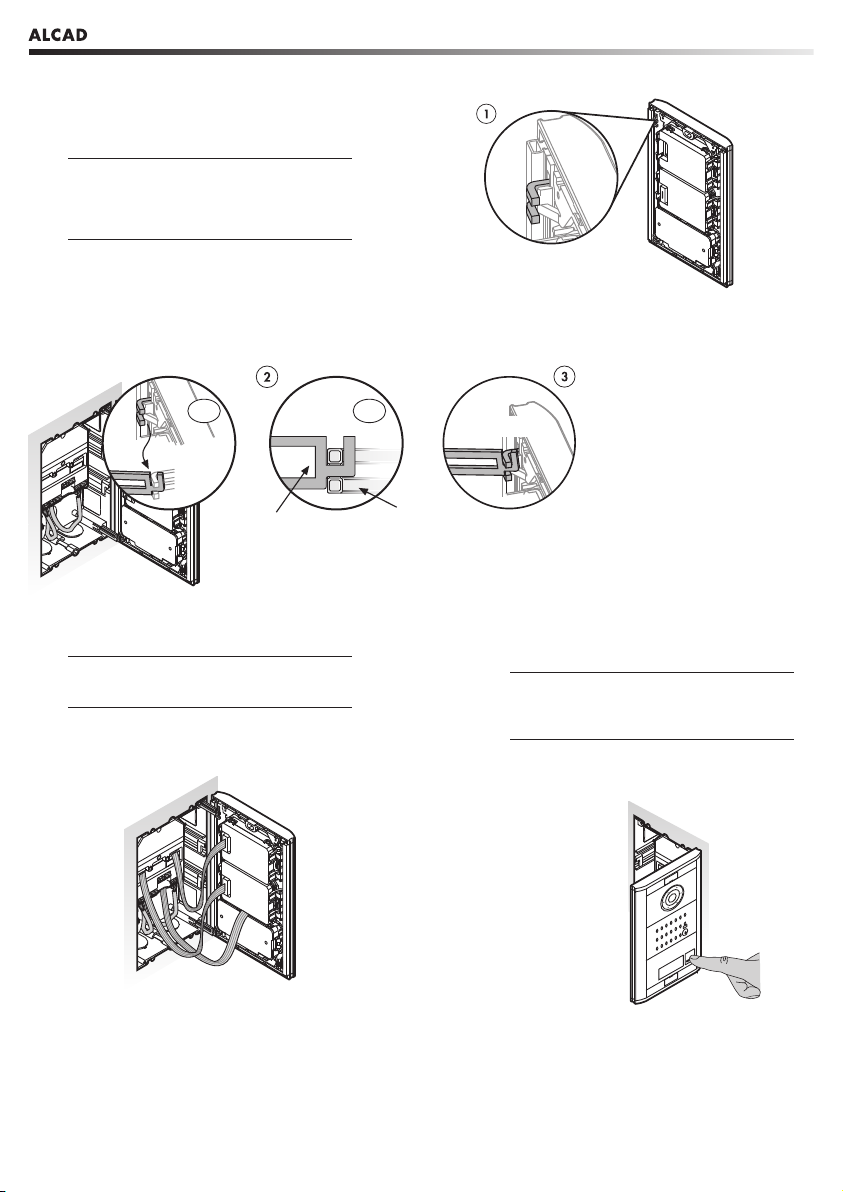 ALCAD

1

2

3