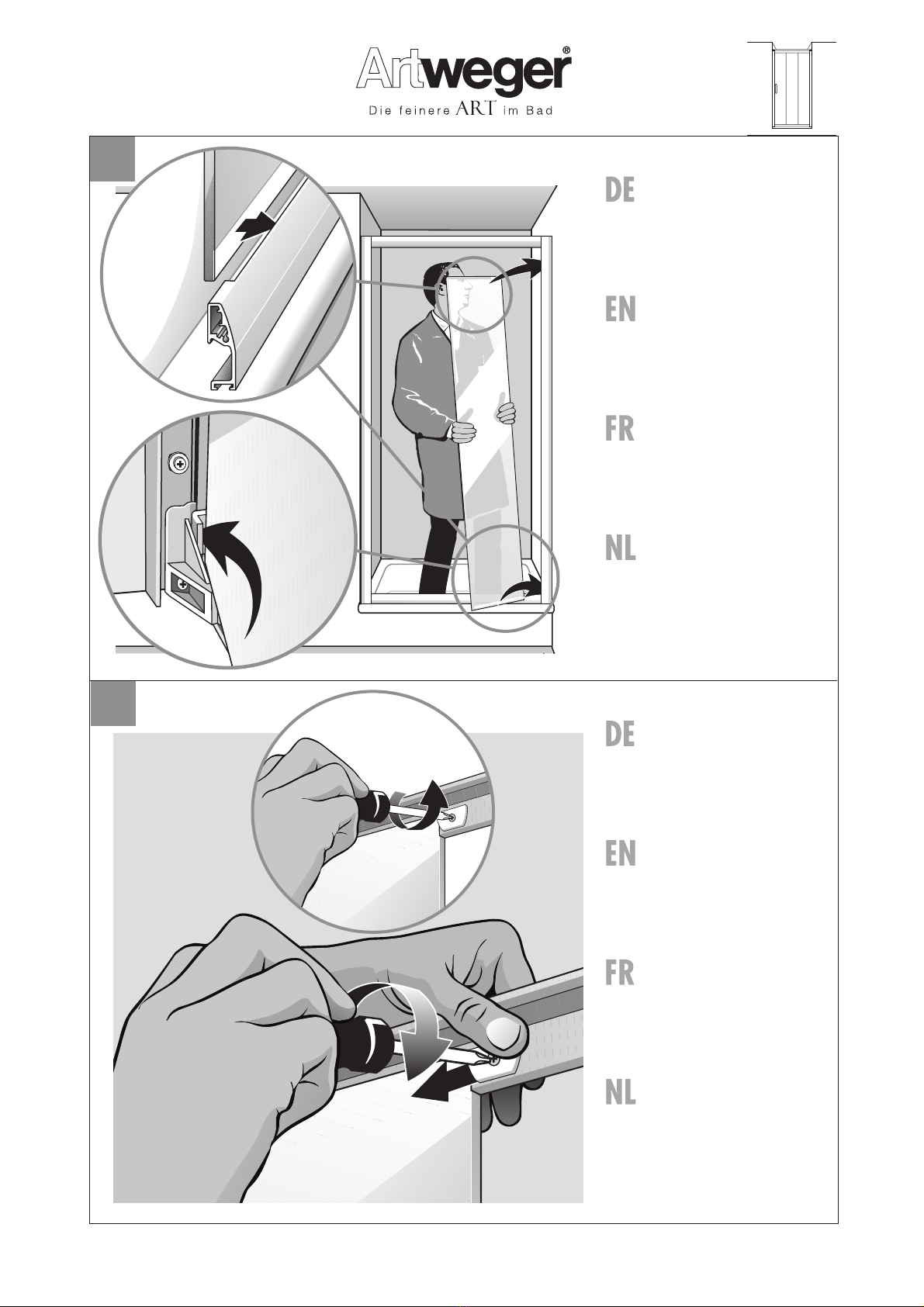 Artweger®
Die feinere ART im Bad

DE

EN

FR

NL

DE

EN

FR

NL