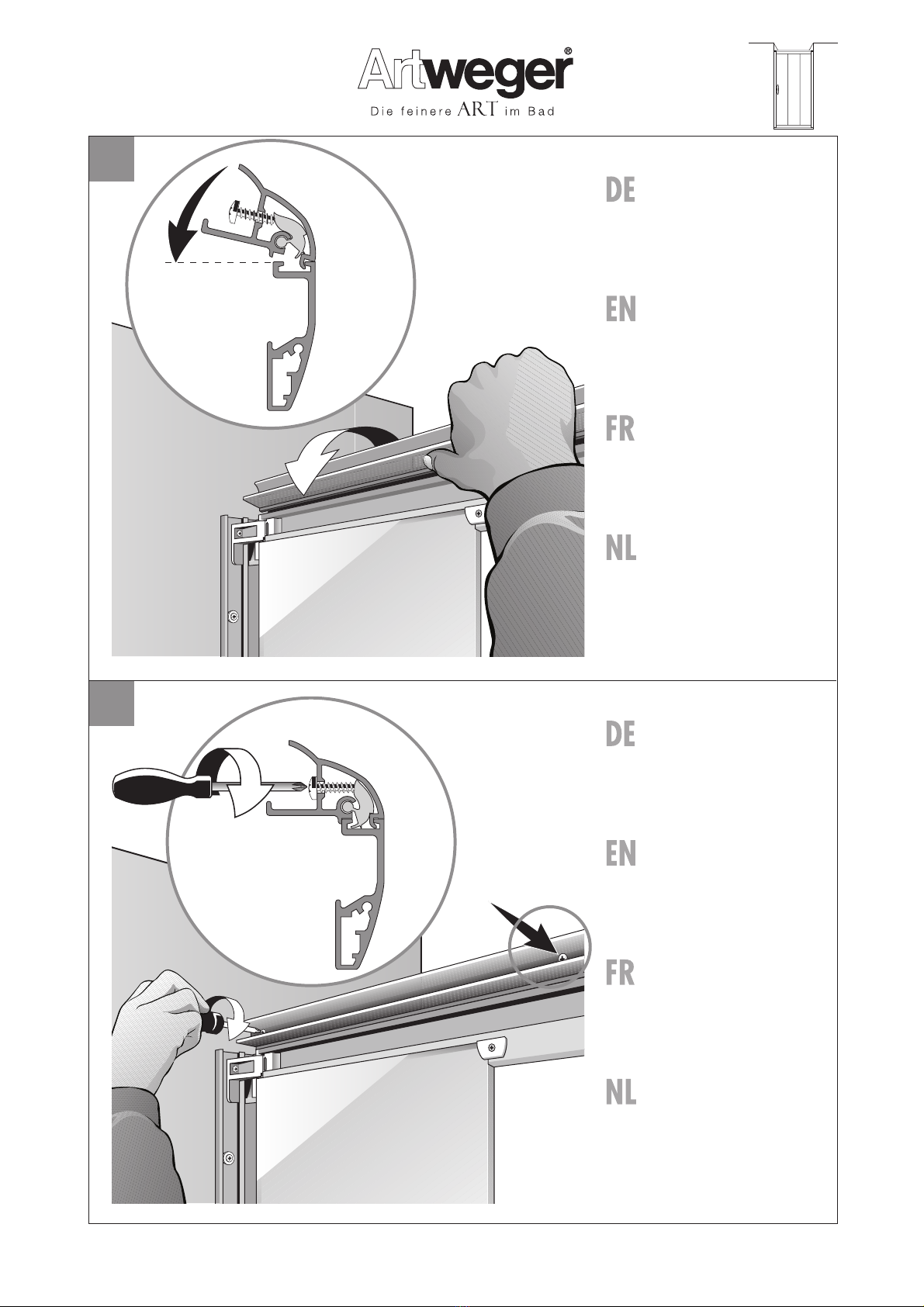 Artweger®
Die feinere ART im Bad

DE

EN

FR

NL

DE

EN

FR

NL