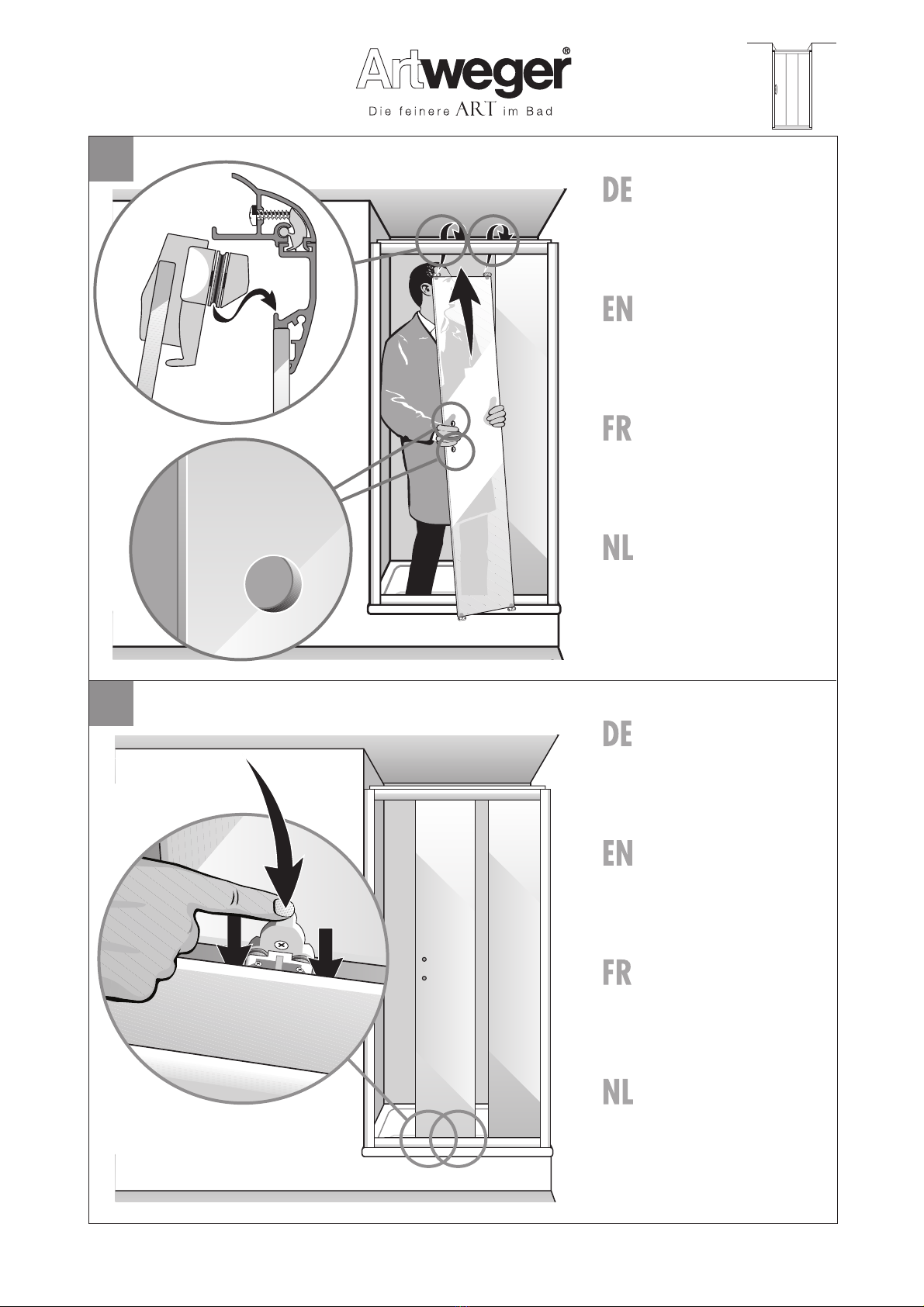 Artweger®
Die feinere ART im Bad

DE

EN

FR

NL

DE

EN

FR

NL