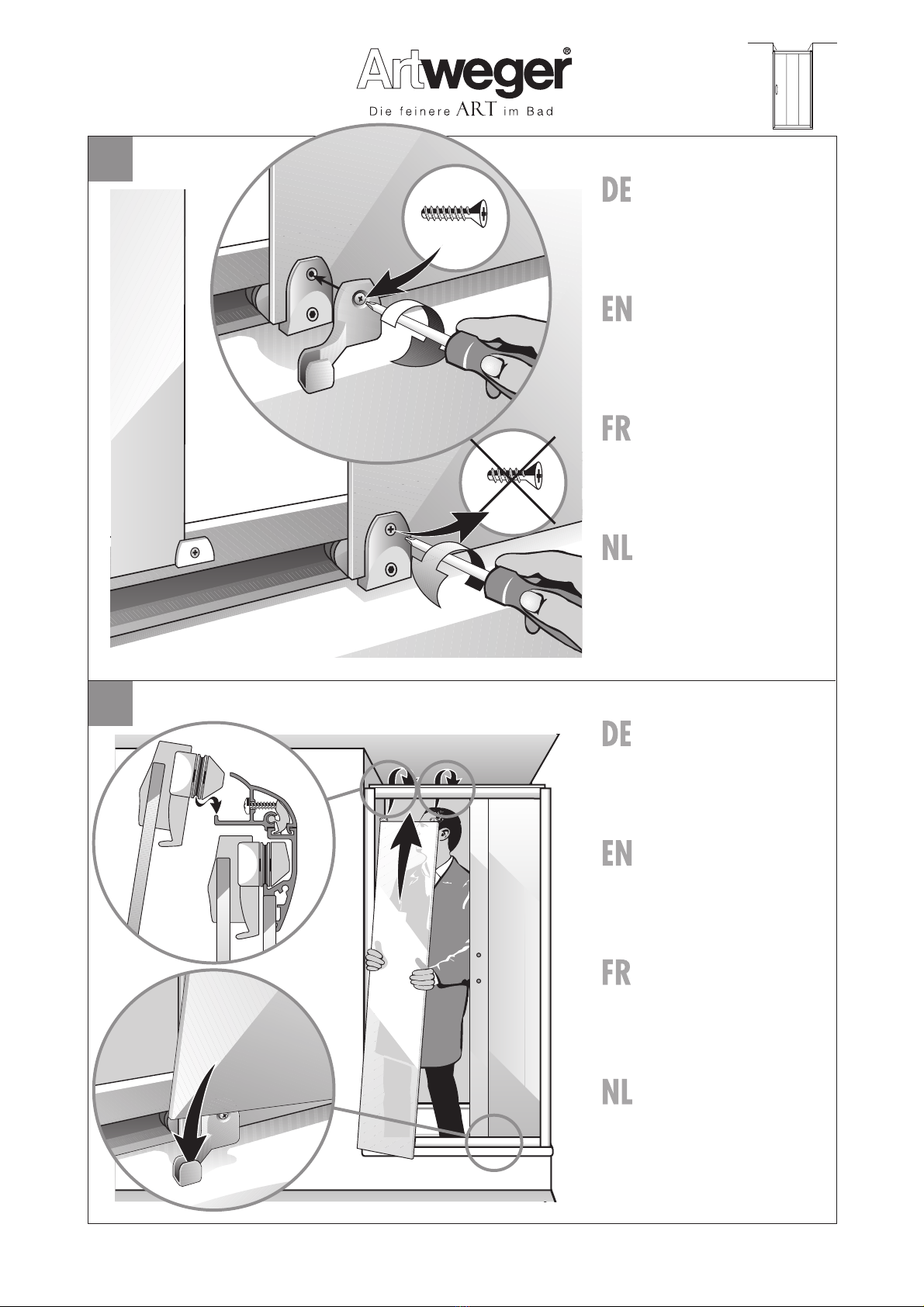 Artweger®
Die feinere ART im Bad

DE

EN

FR

NL

DE

EN

FR

NL