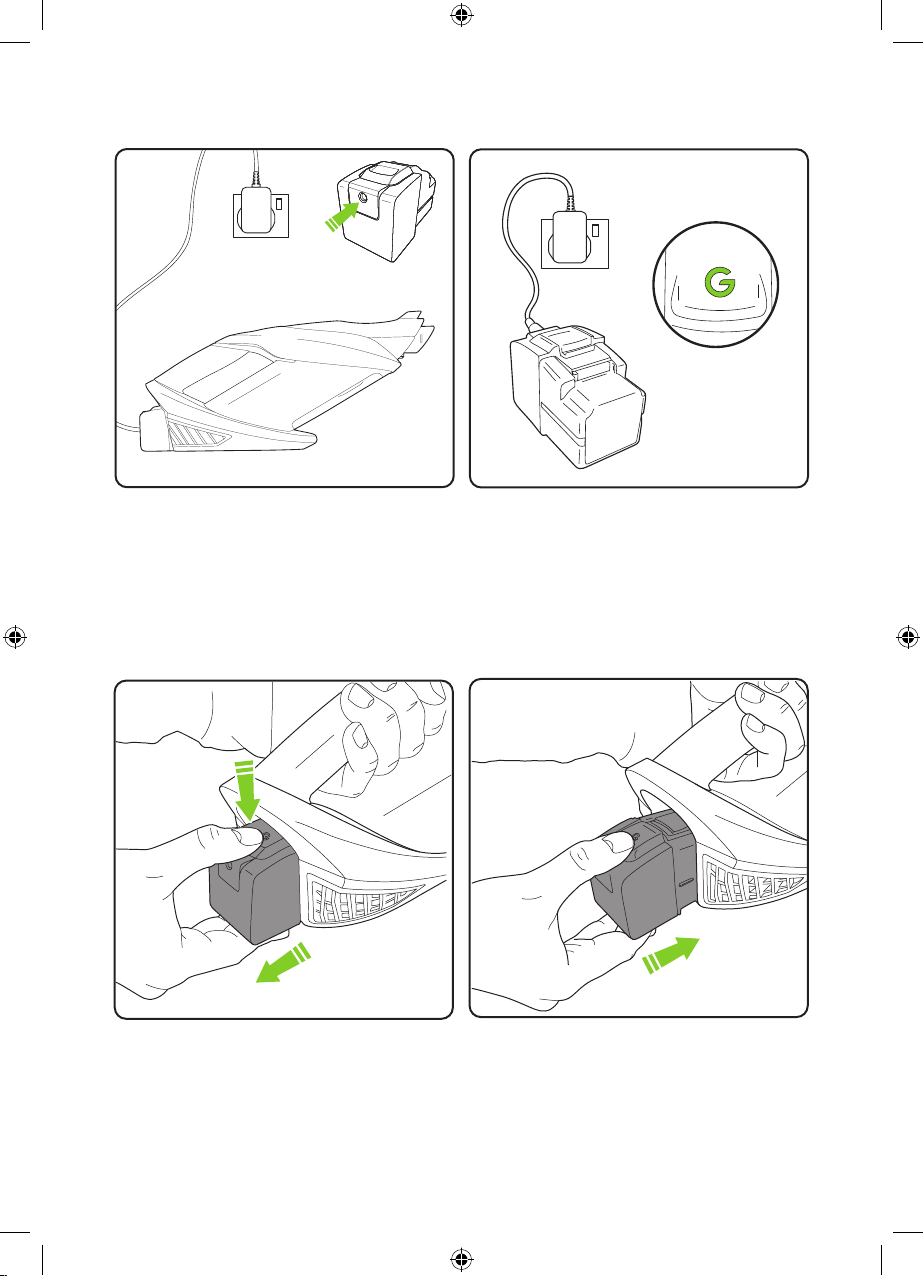 G