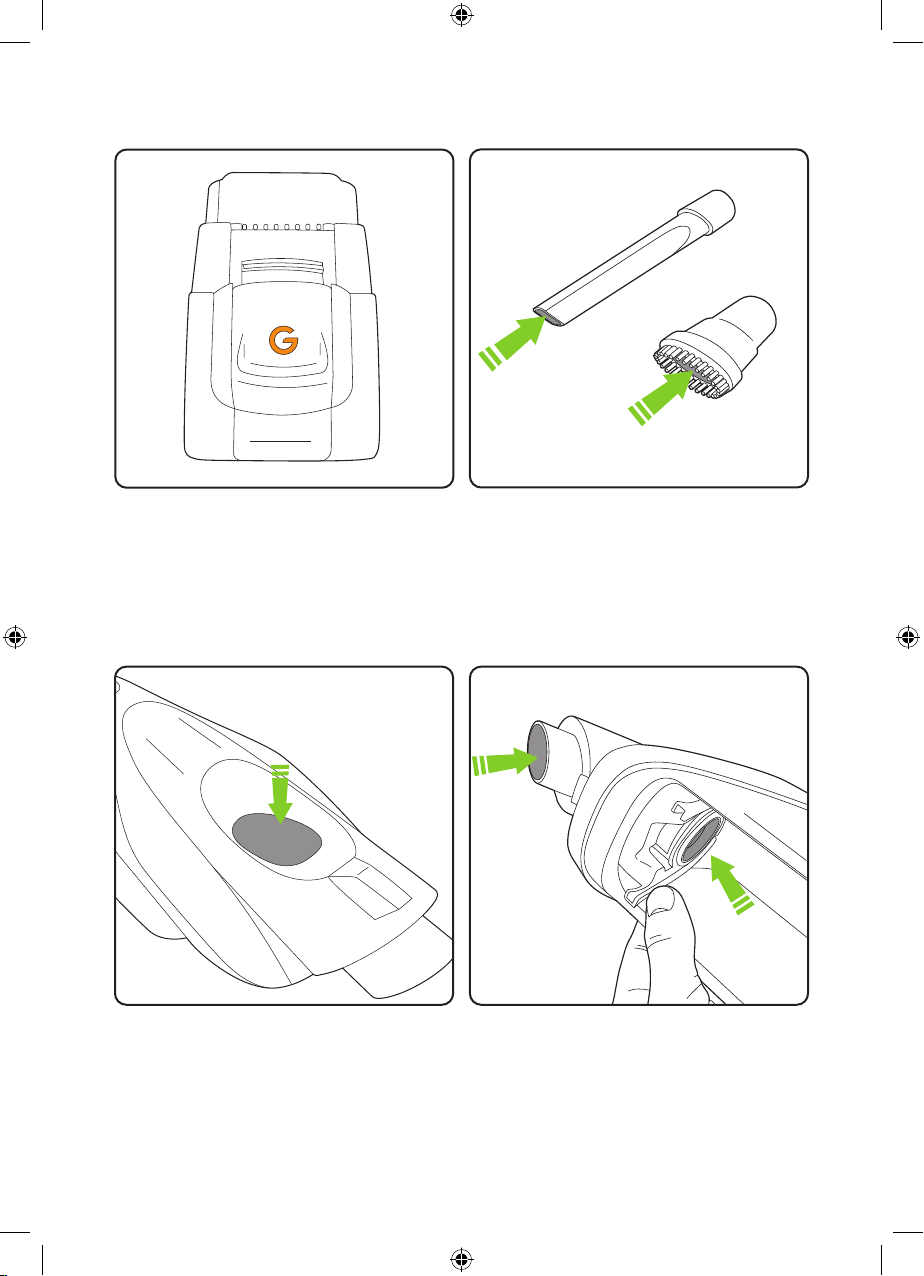 G