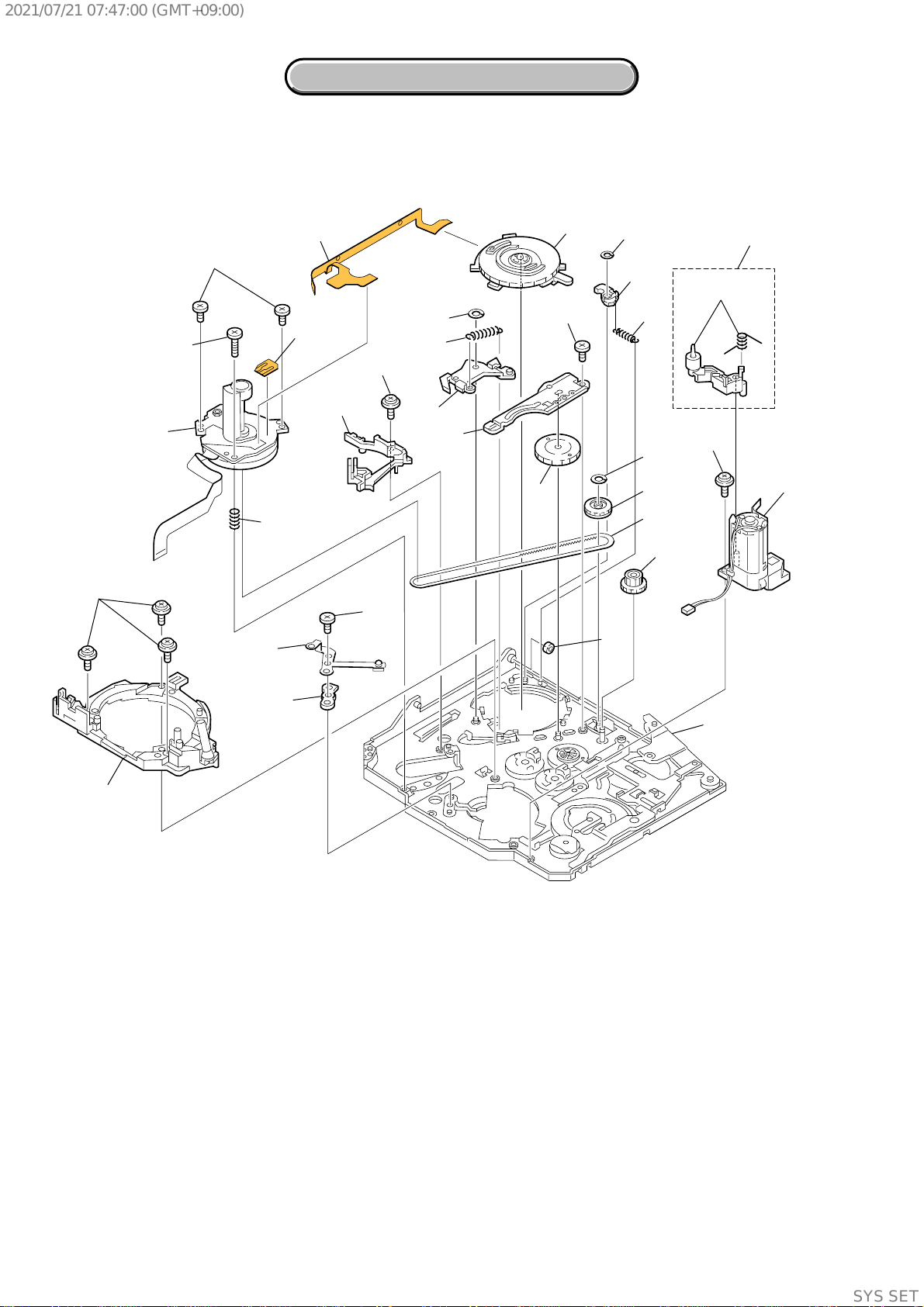 2021/07/21 07:47:00 (GMT+09:00)

SYS SET