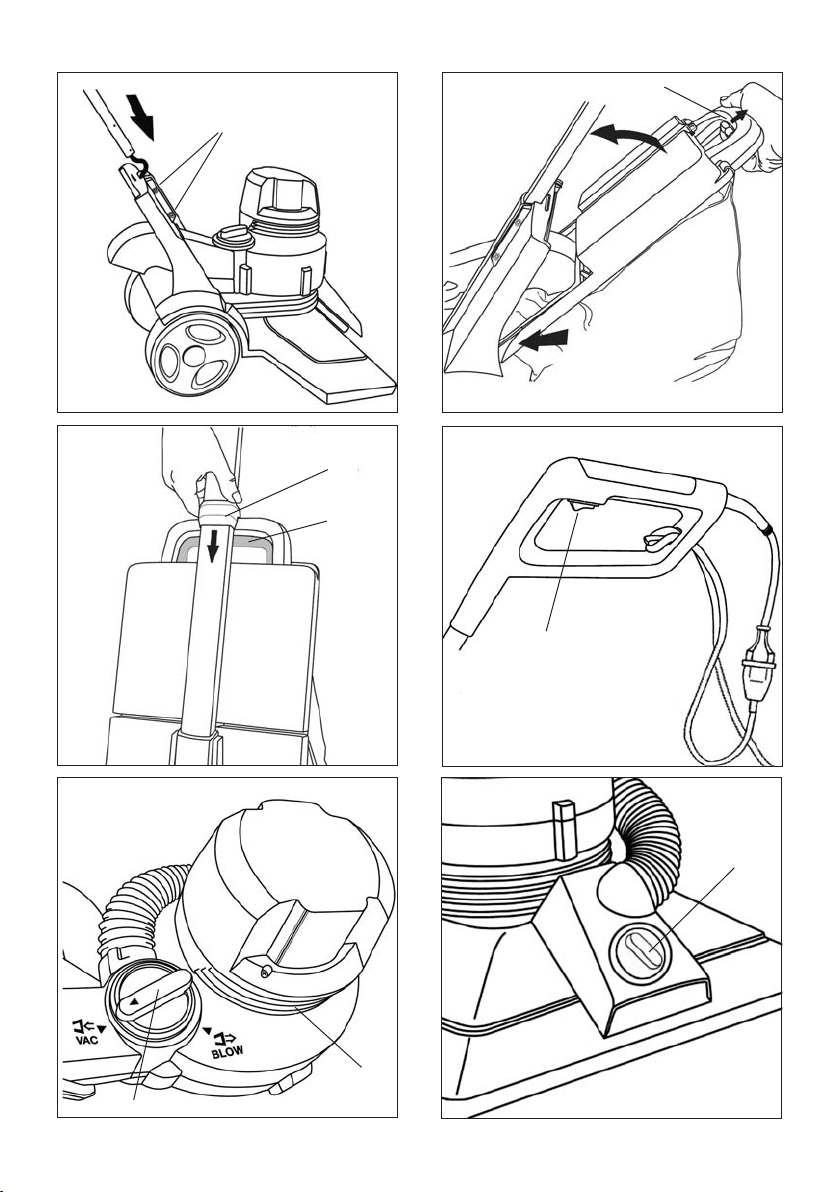 VAC

BLOW