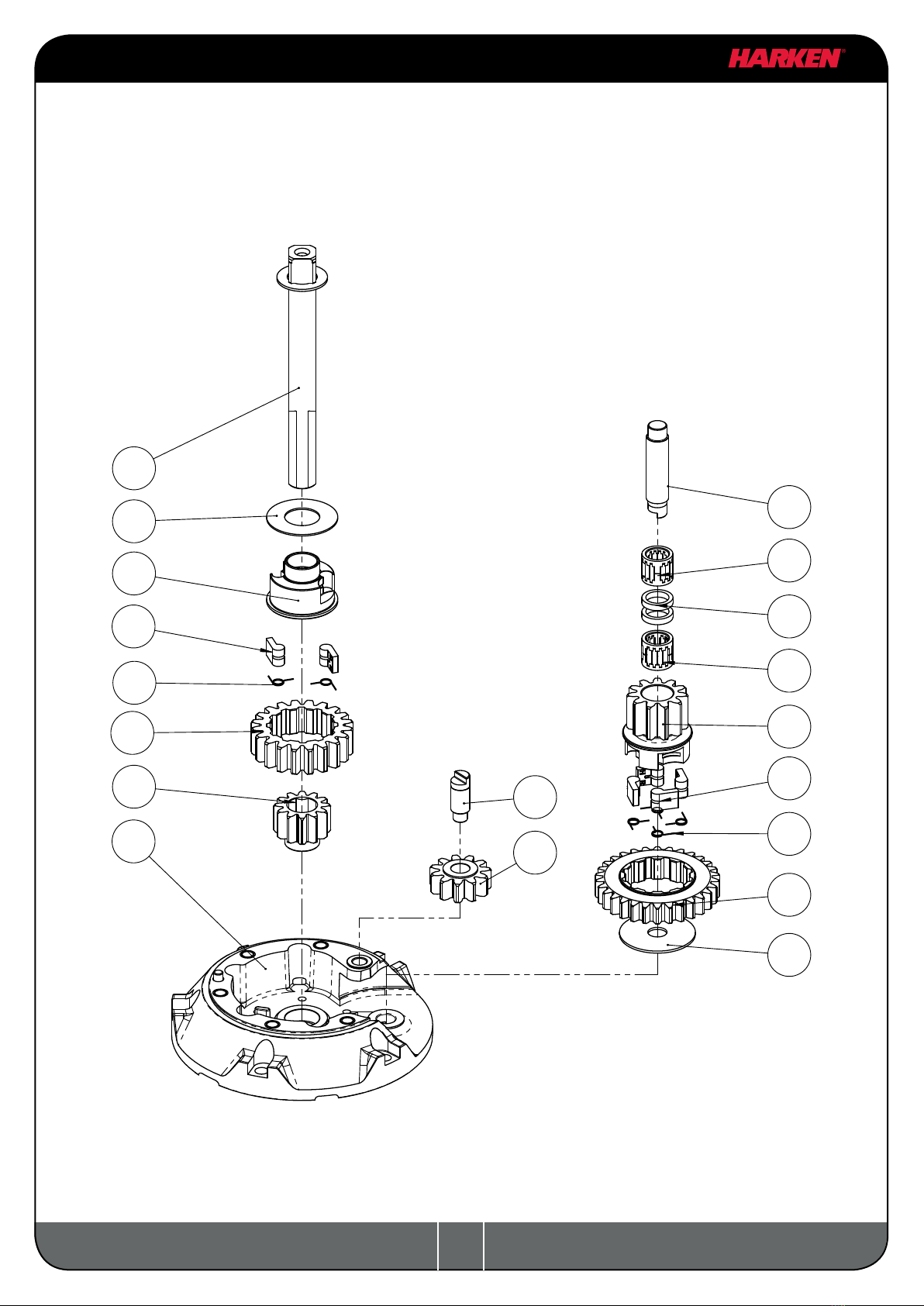 HARKEN®