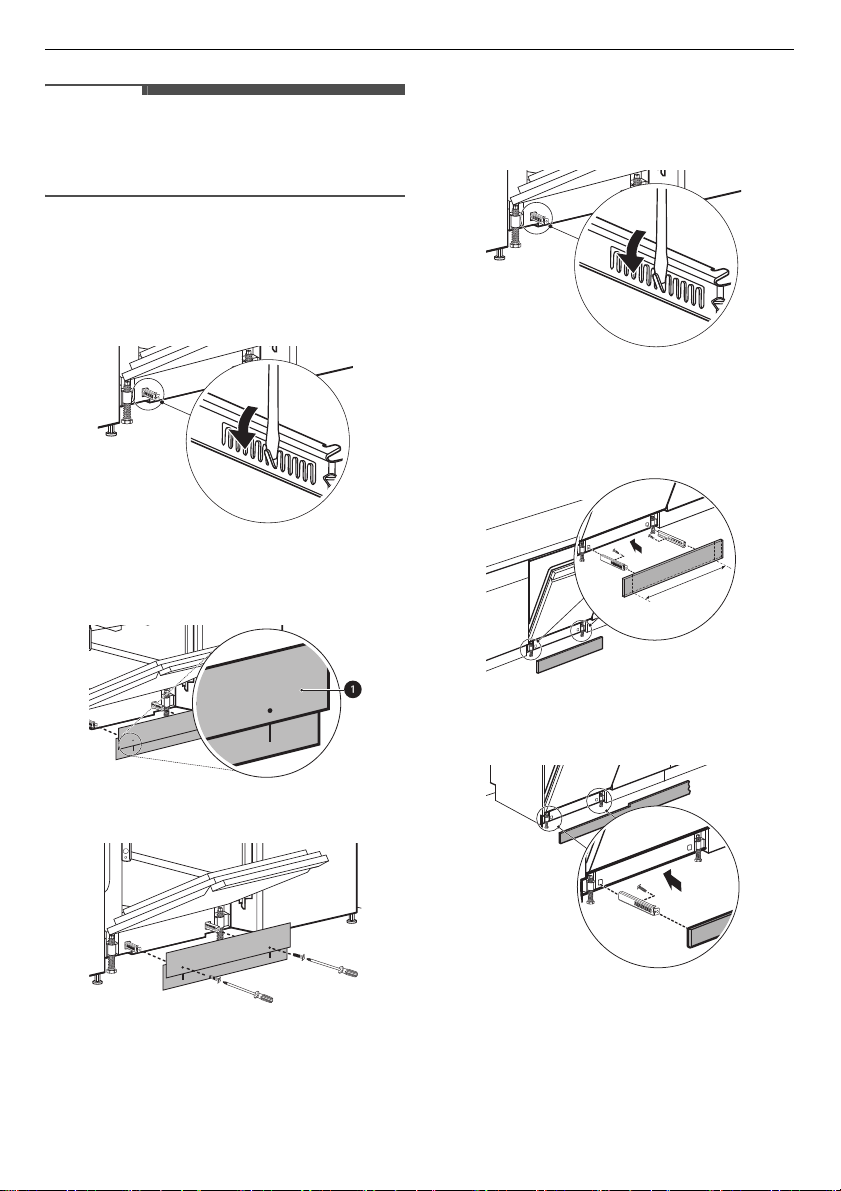 1