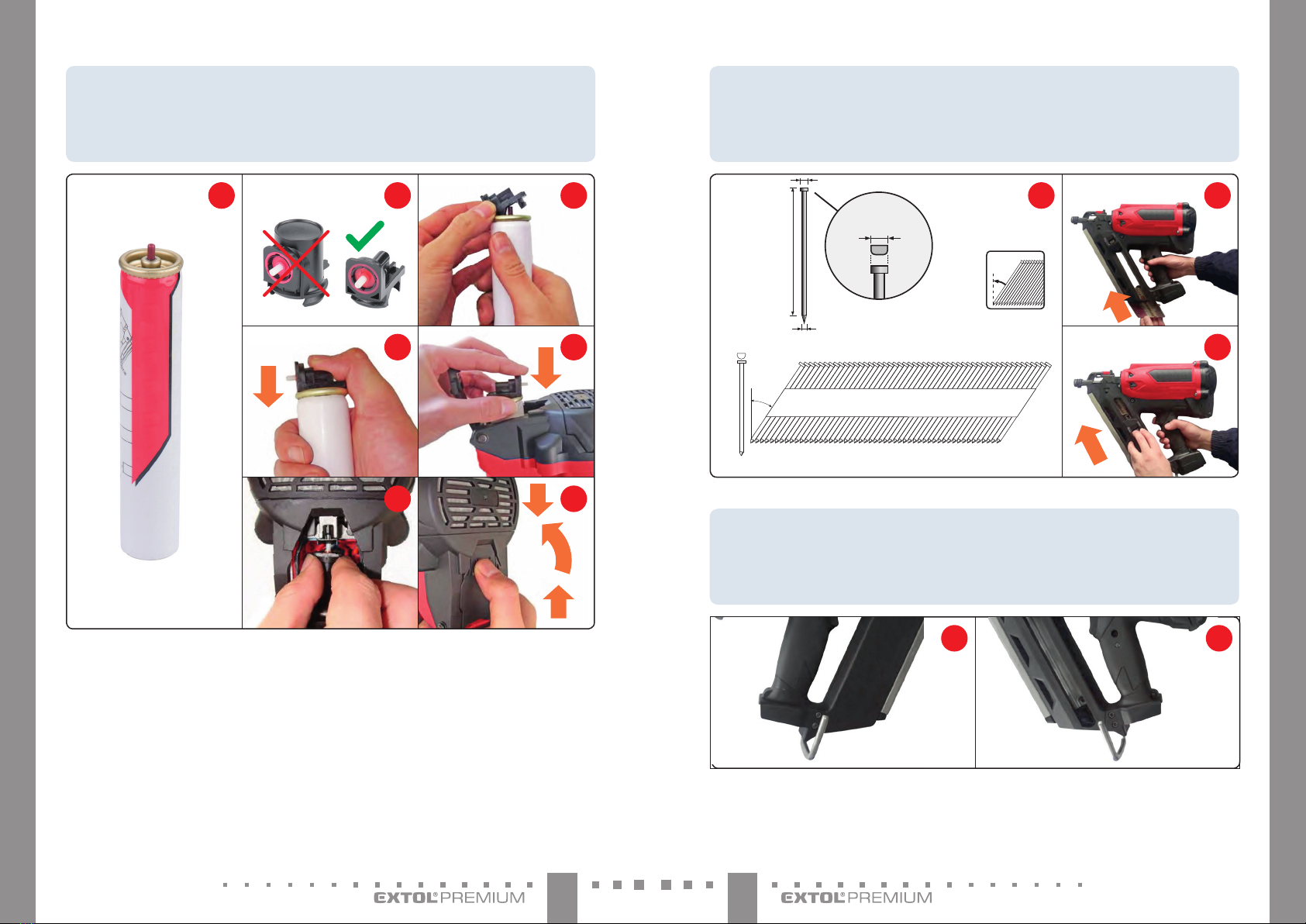 EXTOL® PREMIUM

EXTOL® PREMIUM