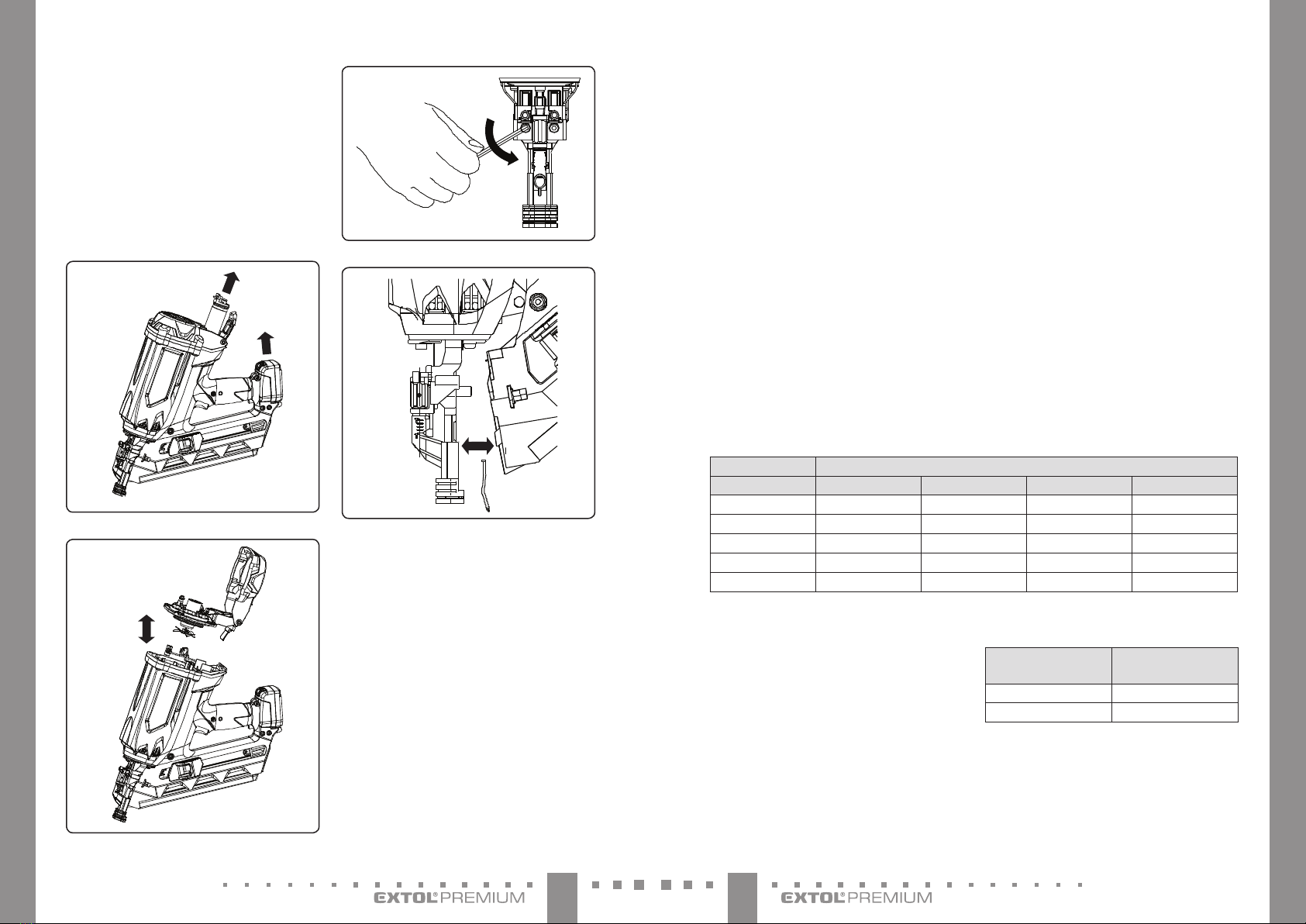 EXTOL® PREMIUM

EXTOL® PREMIUM