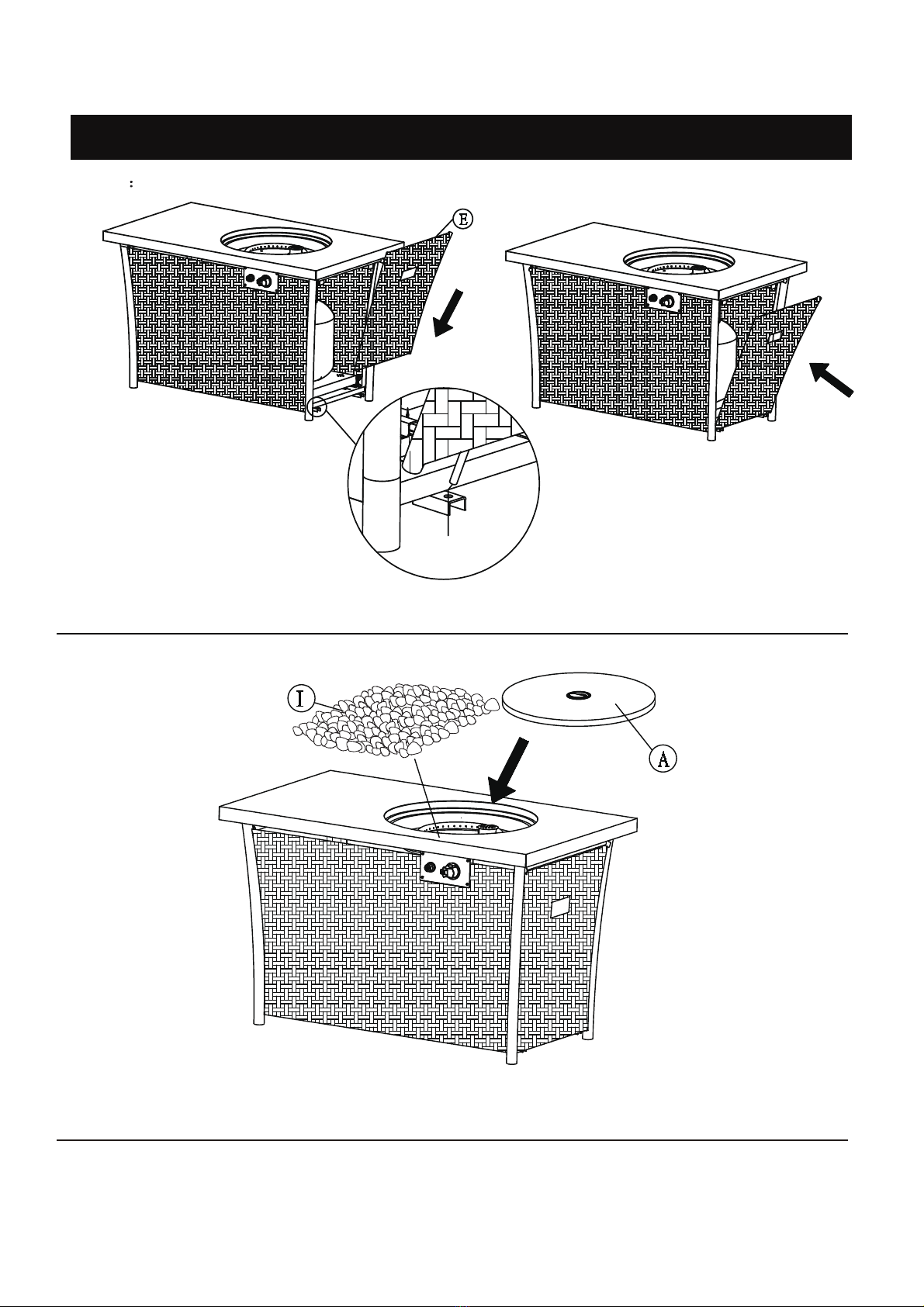 :

E

I

A