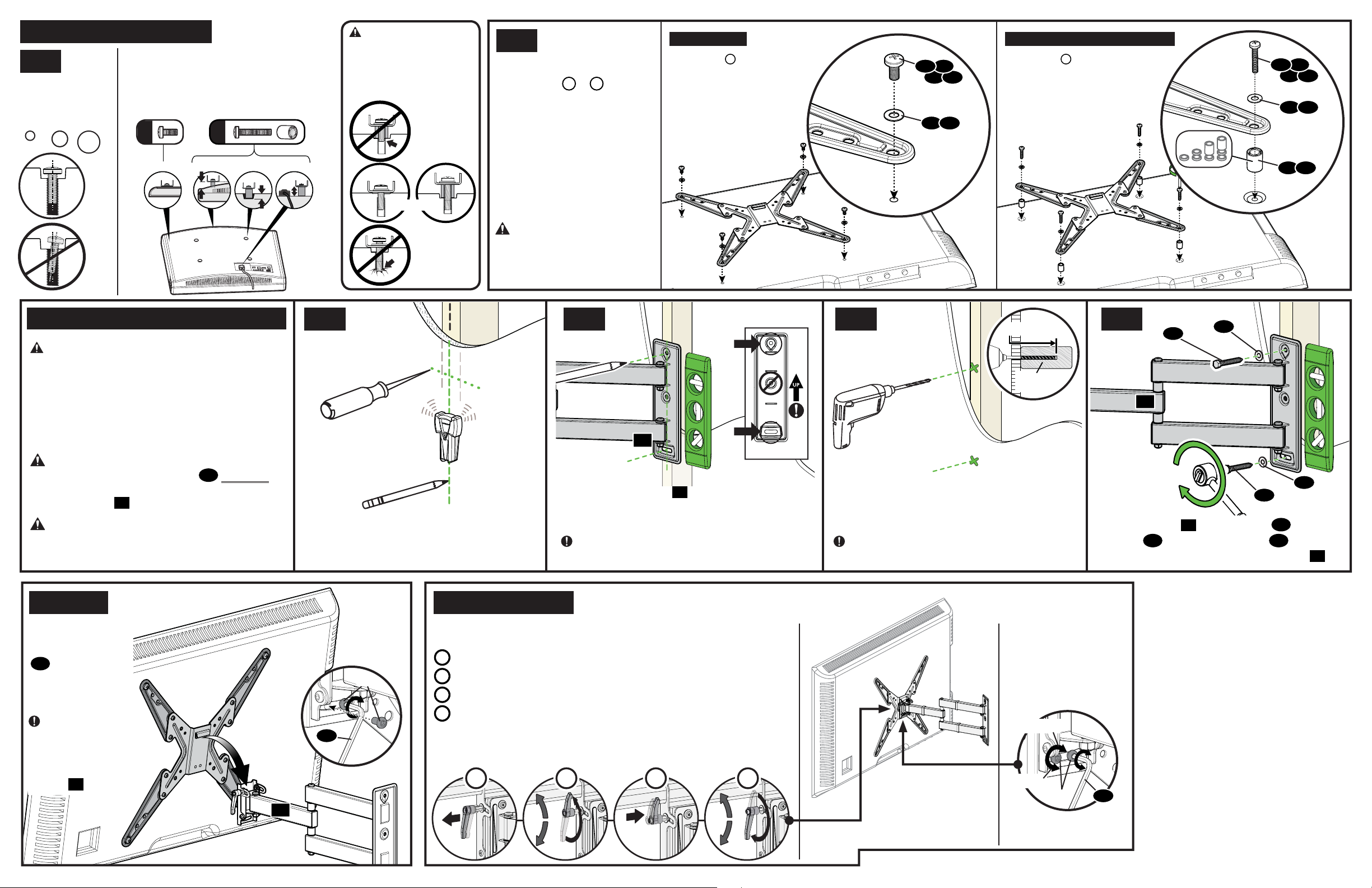 UP