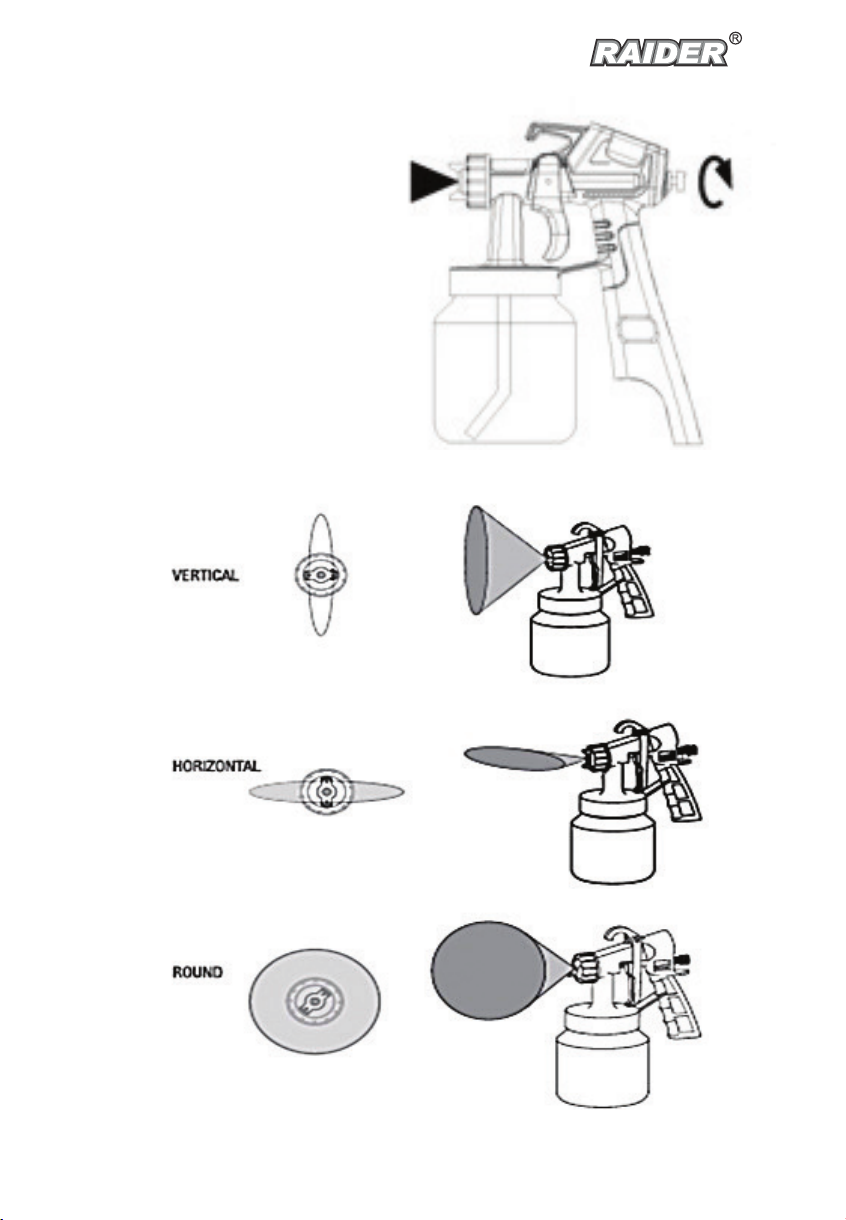 RAIDER®

VERTICAL

HORIZONTAL

ROUND