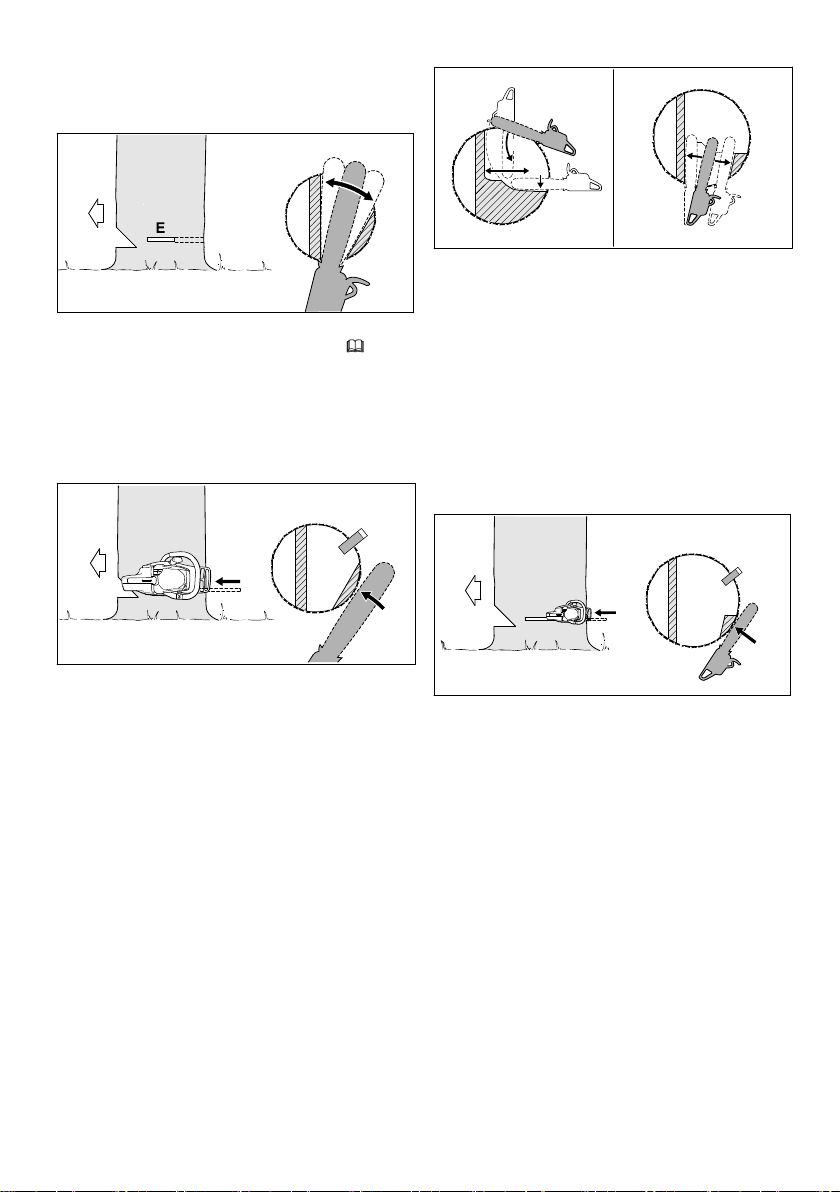 E