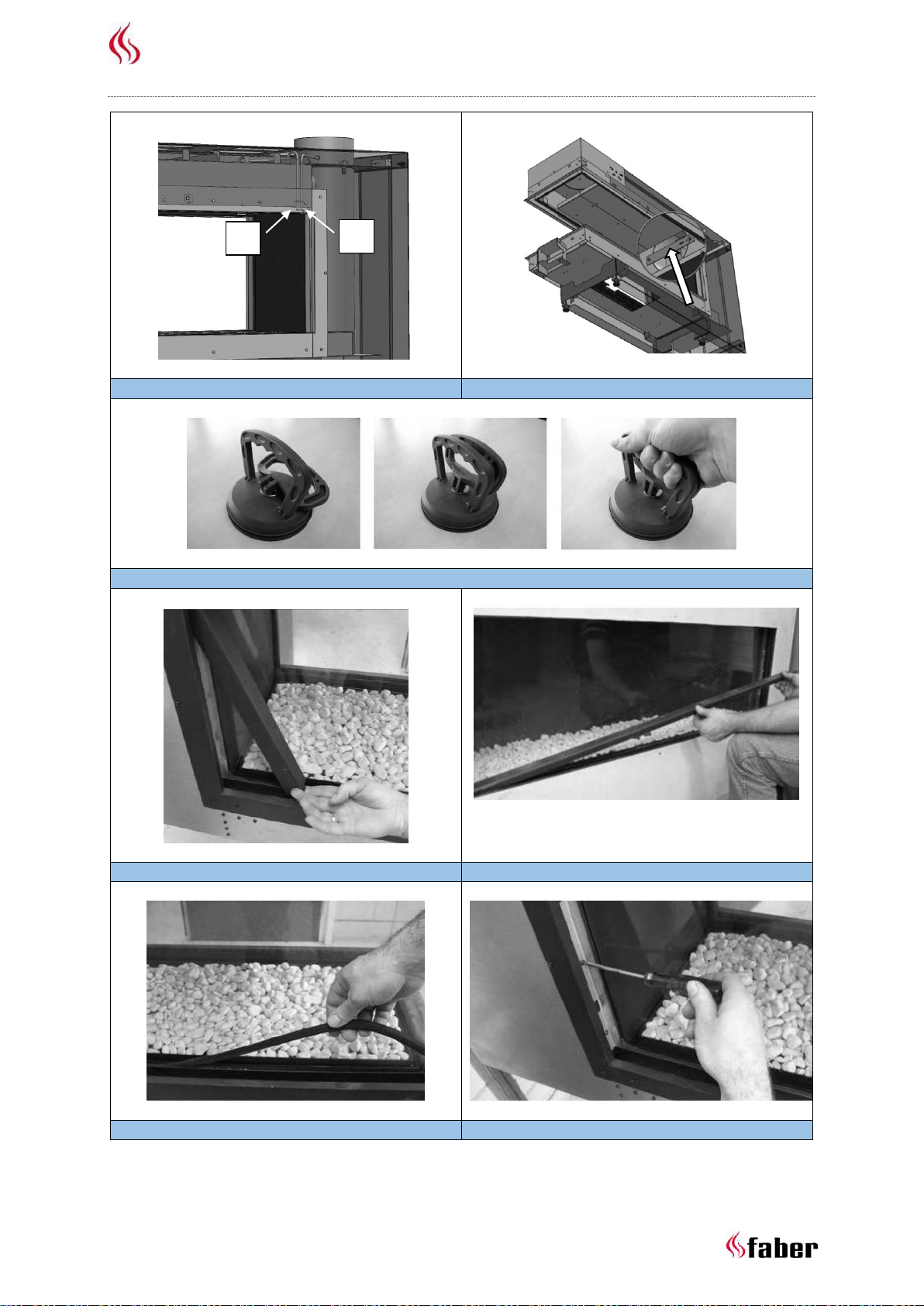 faber