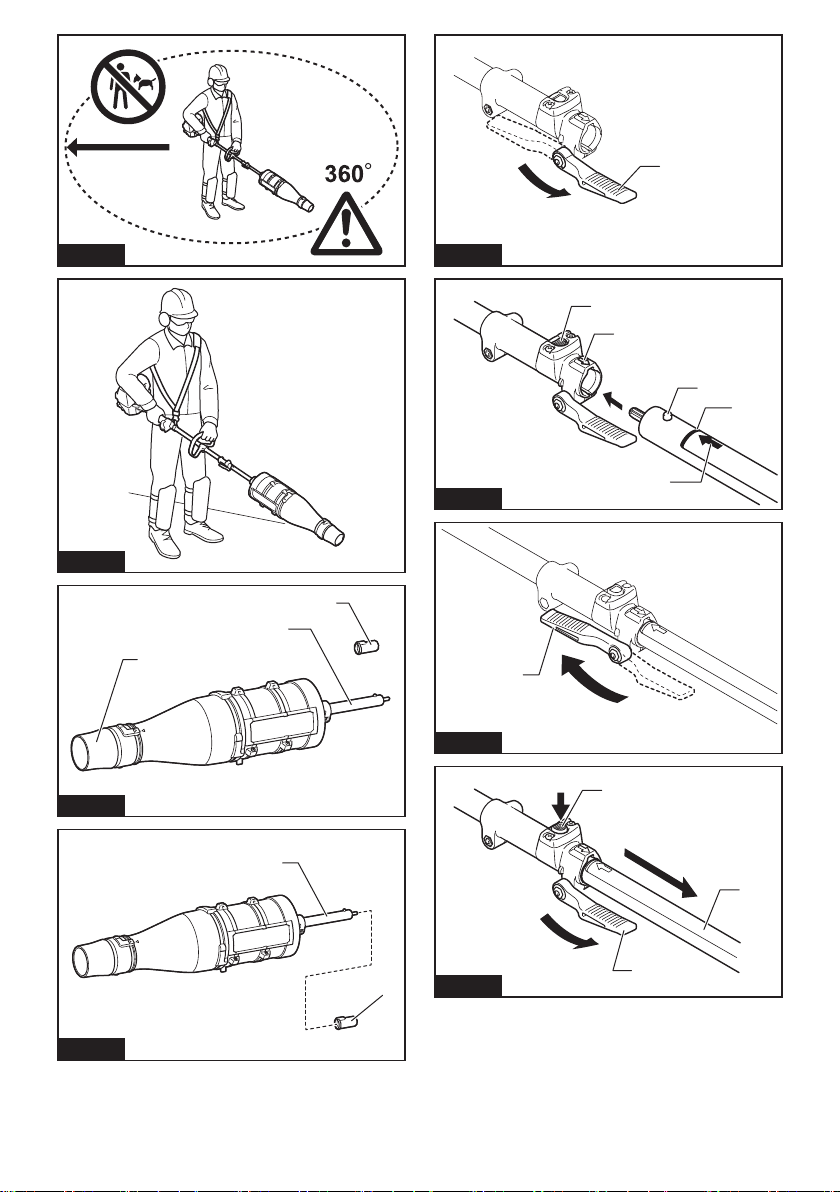 360°