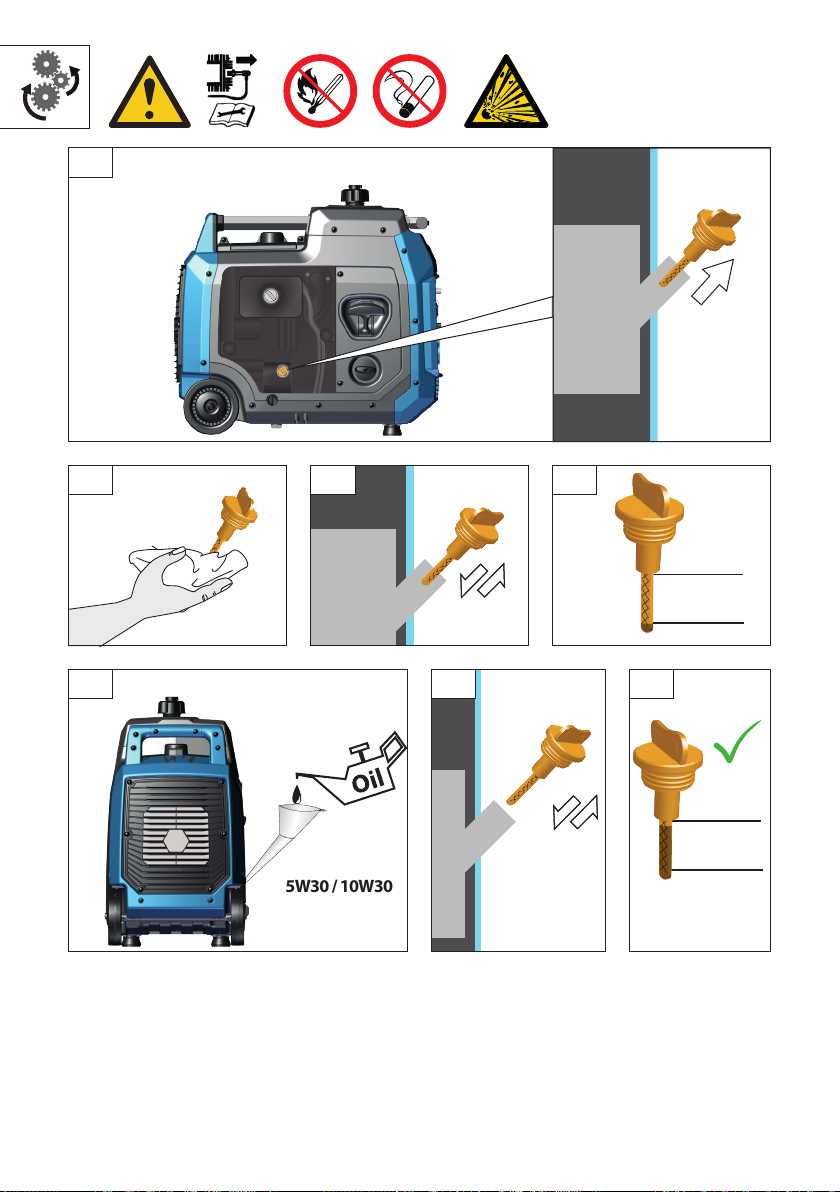 Oil

5W30 / 10W30