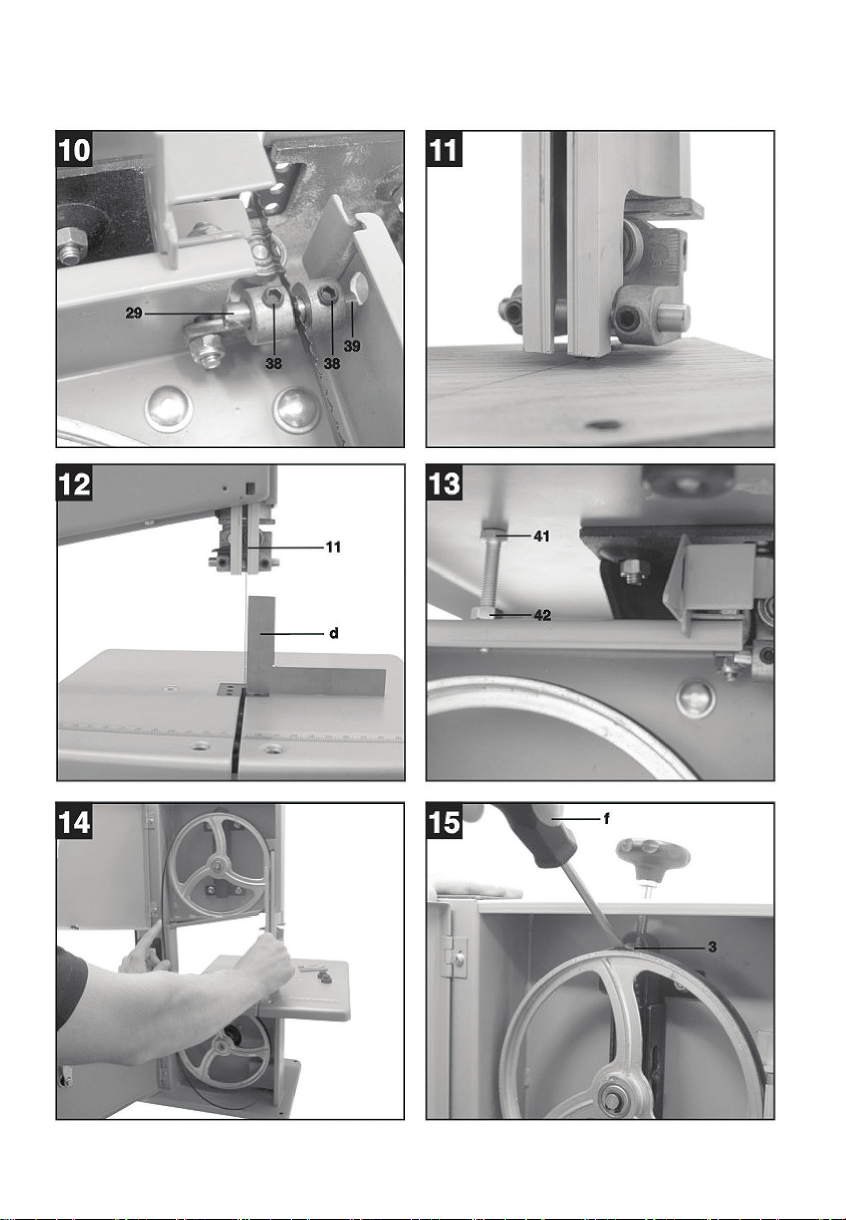 10
29
38
38
39

11

12
11
d

13
41
42

14

15
f
3