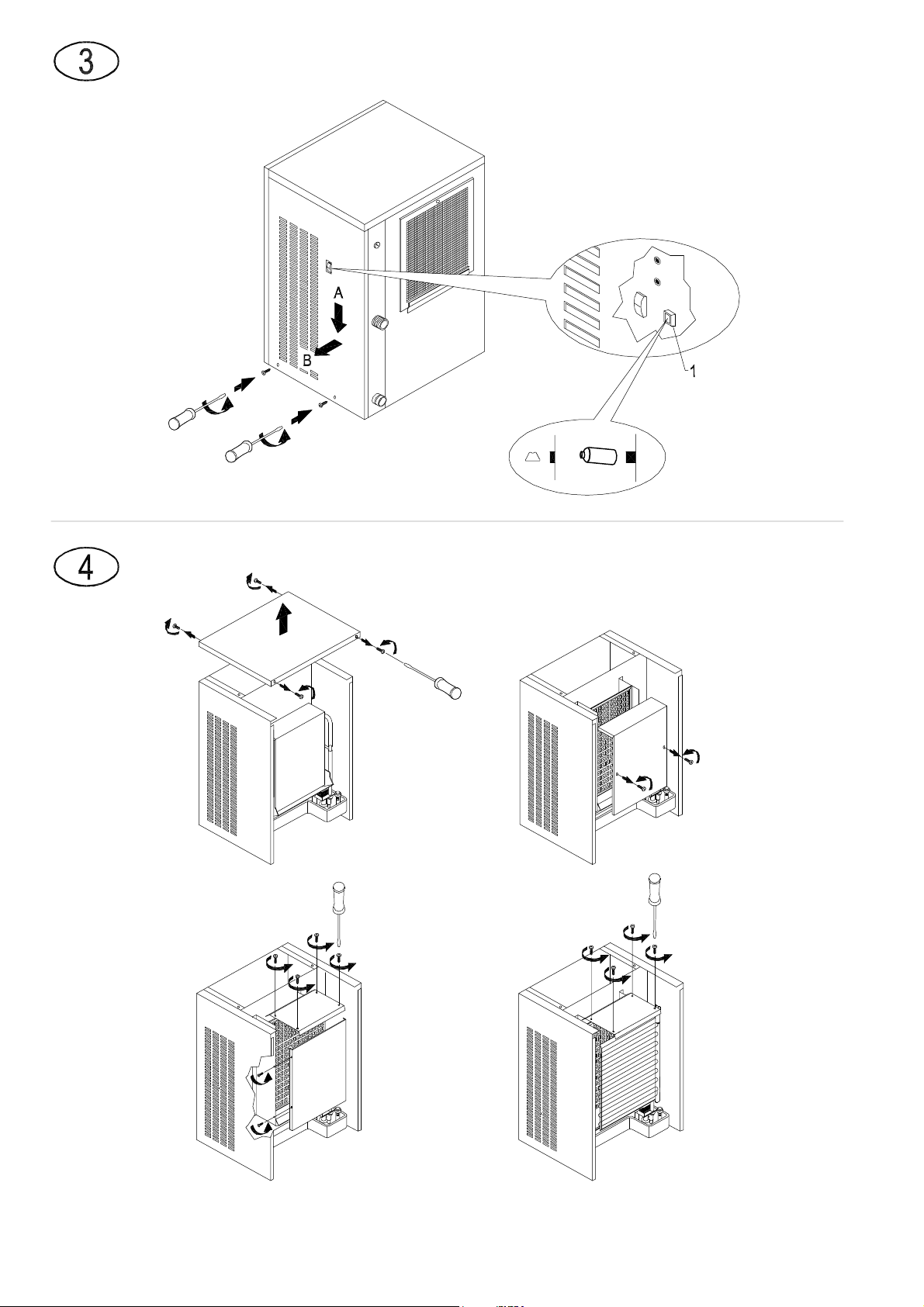 3

A

B

1

4