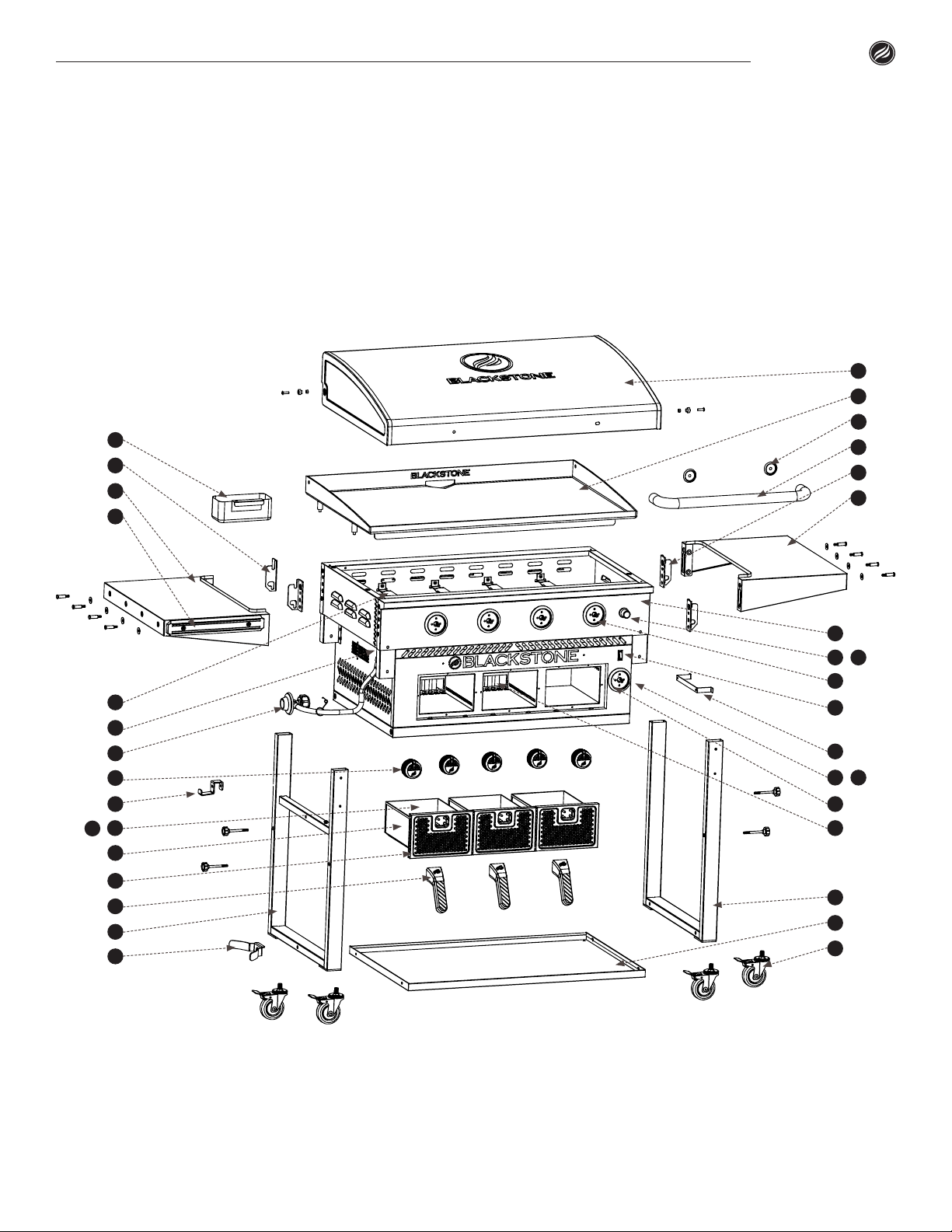 BLACKSTONE

BLACKSTONE

BLACKSTONE