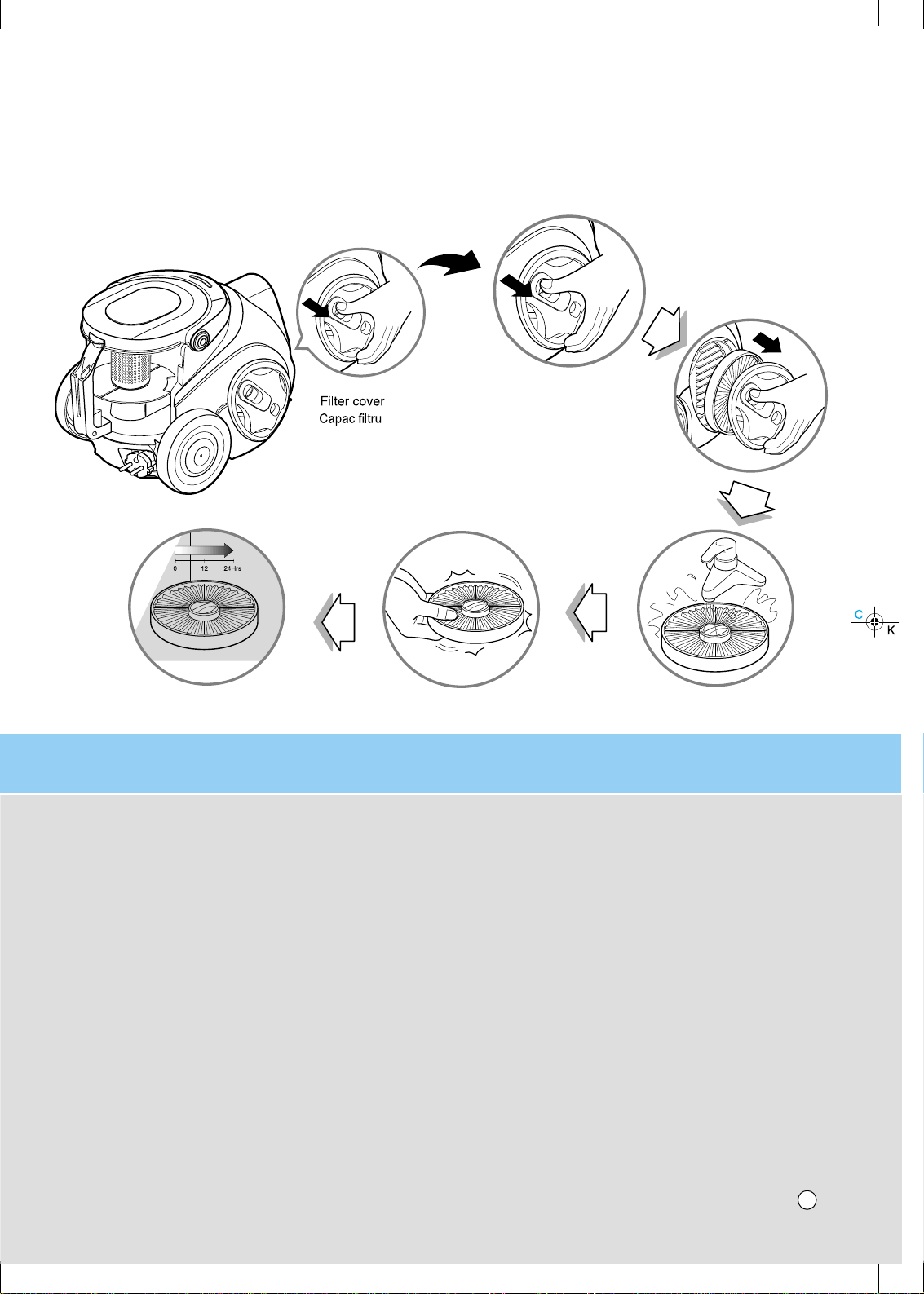 Filter cover
Capac filtru

0 12 24Hrs

C
K