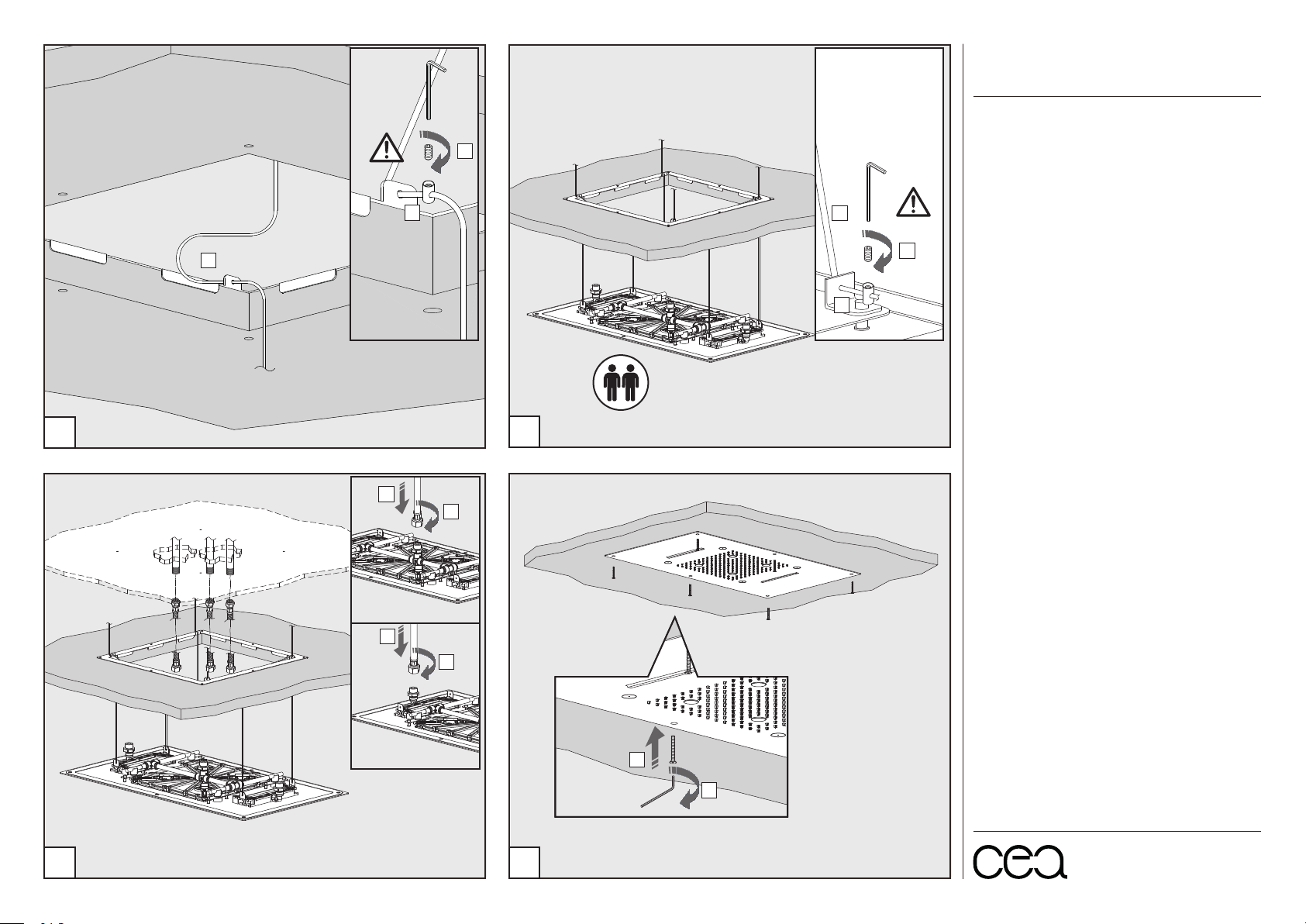 cea