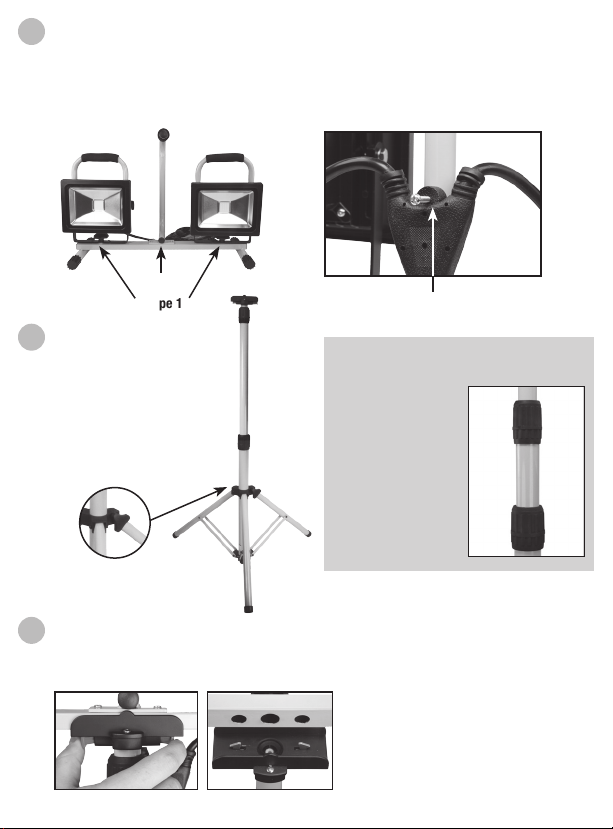 pe 1