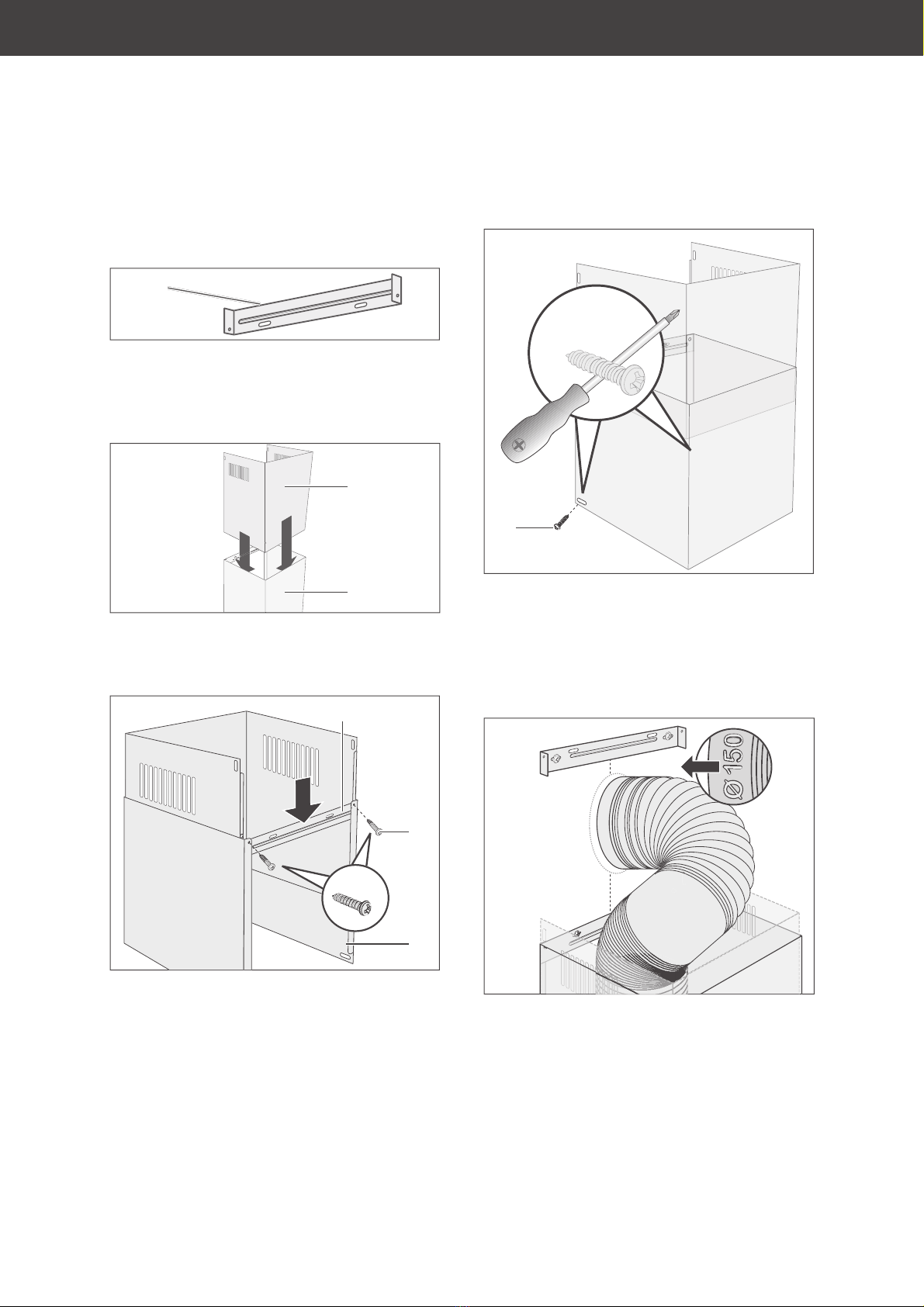 Ø 150